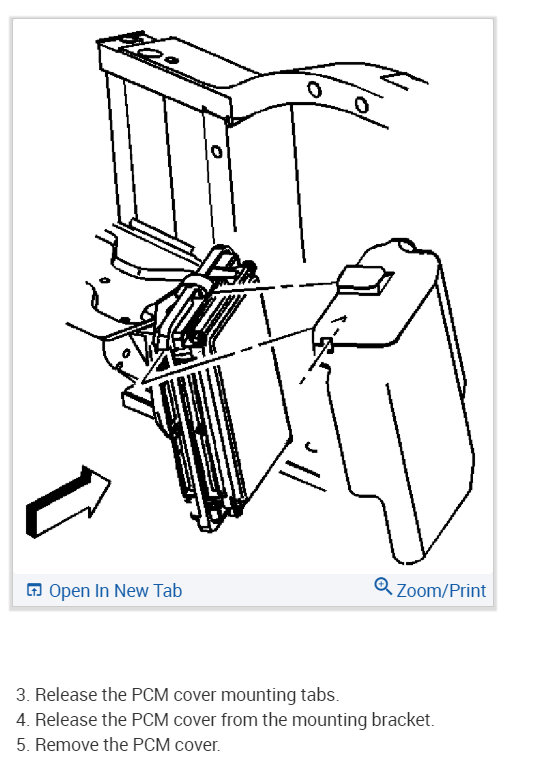 Open In New Tab

Zoom/Print

3. Release the PCM cover mounting tabs.
4. Release the PCM cover from the mounting bracket.
5. Remove the PCM cover.