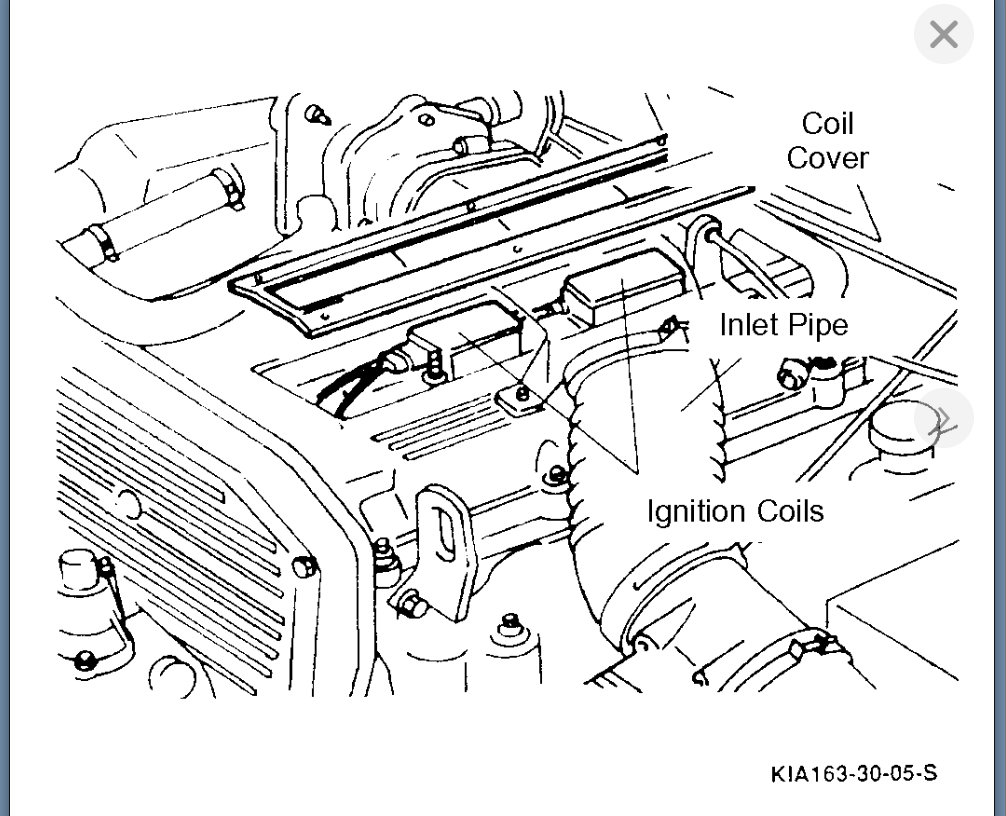 Coil Cover

Inlet Pipe

Ignition Coils

KIA163-30-05-S