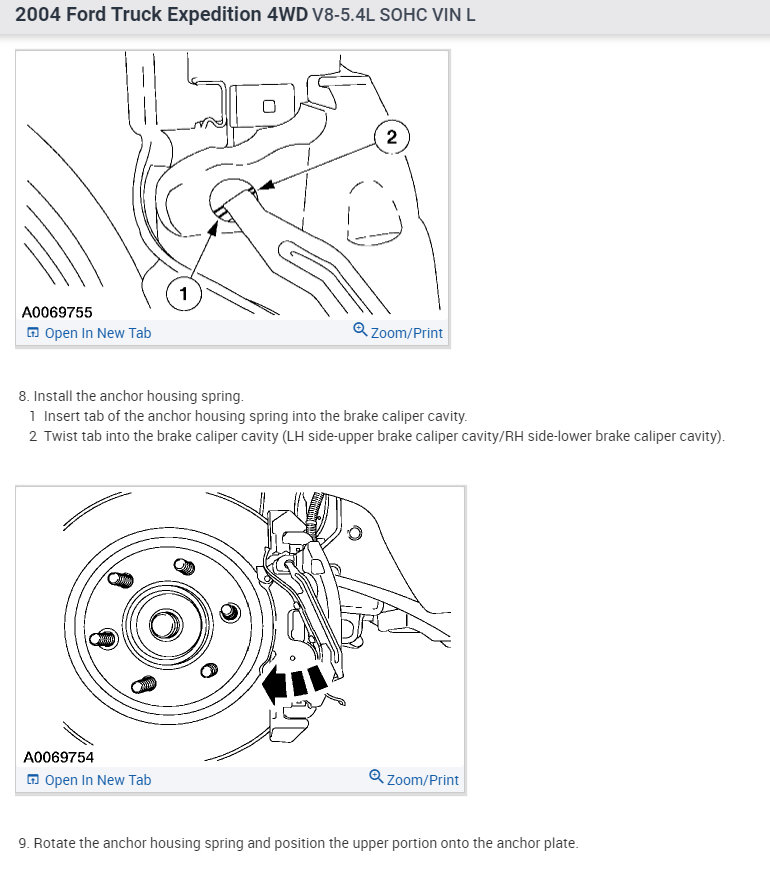 2004 Ford Truck Expedition 4WD V8-5.4L SOHC VIN L

2

1

A0069755

Open In New Tab

Zoom/Print

8. Install the anchor housing spring.
1 Insert tab of the anchor housing spring into the brake caliper cavity.
2 Twist tab into the brake caliper cavity (LH side-upper brake caliper cavity/RH side-lower brake caliper cavity).

A0069754

Open In New Tab

Zoom/Print

9. Rotate the anchor housing spring and position the upper portion onto the anchor plate.