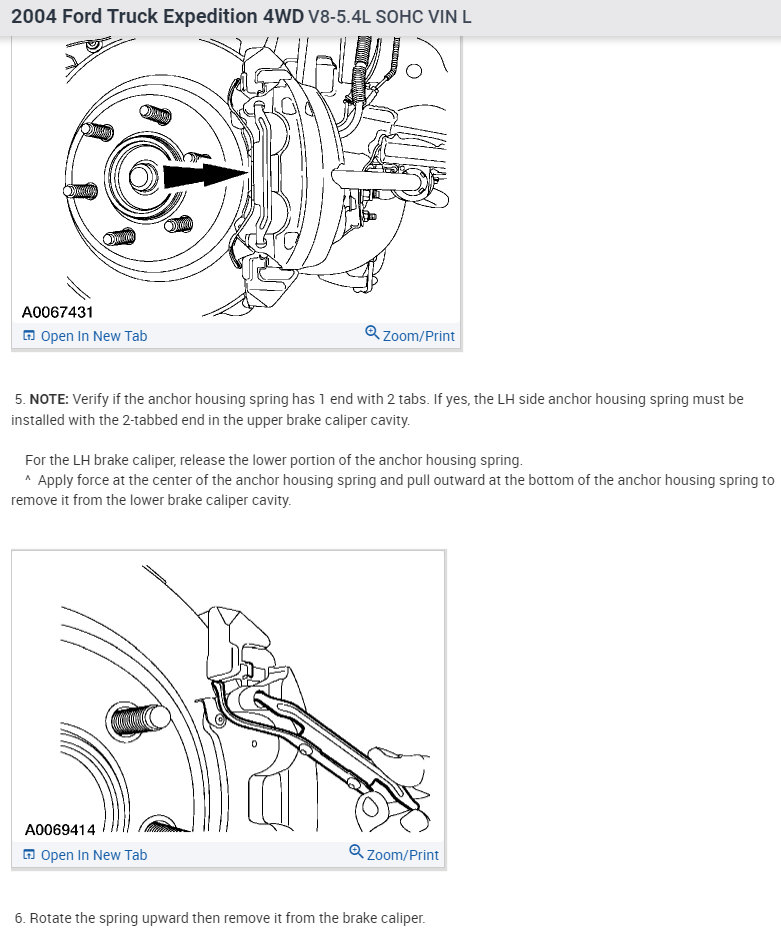 2004 Ford Truck Expedition 4WD V8-5.4L SOHC VIN L

A0067431
Open In New Tab
Zoom/Print

5. NOTE: Verify if the anchor housing spring has 1 end with 2 tabs. If yes, the LH side anchor housing spring must be installed with the 2-tabbed end in the upper brake caliper cavity.

For the LH brake caliper, release the lower portion of the anchor housing spring.
^ Apply force at the center of the anchor housing spring and pull outward at the bottom of the anchor housing spring to remove it from the lower brake caliper cavity.

A0069414
Open In New Tab
Zoom/Print

6. Rotate the spring upward then remove it from the brake caliper.