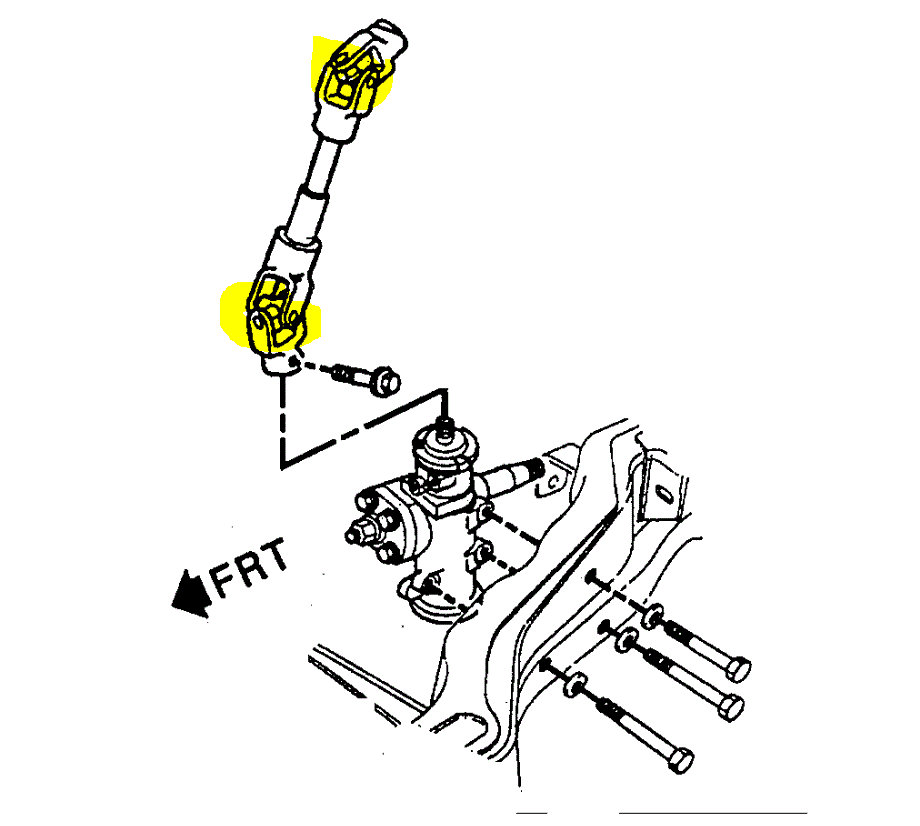 FRT