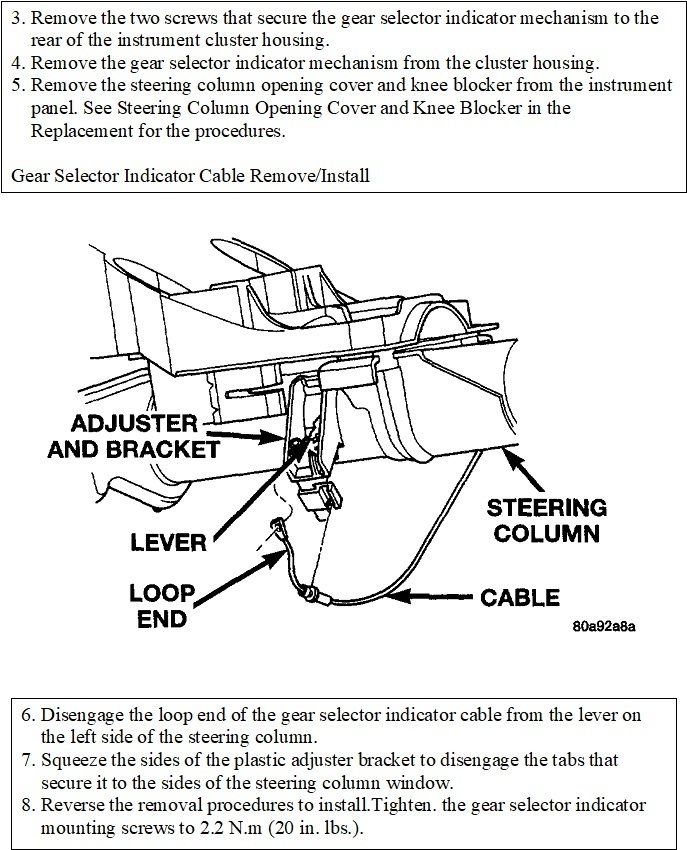 3. Remove the two screws that secure the gear selector indicator mechanism to the rear of the instrument cluster housing.
4. Remove the gear selector indicator mechanism from the cluster housing.
5. Remove the steering column opening cover and knee blocker from the instrument panel. See Steering Column Opening Cover and Knee Blocker in the Replacement for the procedures.

Gear Selector Indicator Cable Remove/Install

ADJUSTER AND BRACKET
LEVER
LOOP END
STEERING COLUMN
CABLE
80a92a8a

6. Disengage the loop end of the gear selector indicator cable from the lever on the left side of the steering column.
7. Squeeze the sides of the plastic adjuster bracket to disengage the tabs that secure it to the sides of the steering column window.
8. Reverse the removal procedures to install.Tighten. the gear selector indicator mounting screws to 2.2 N.m (20 in. lbs.).