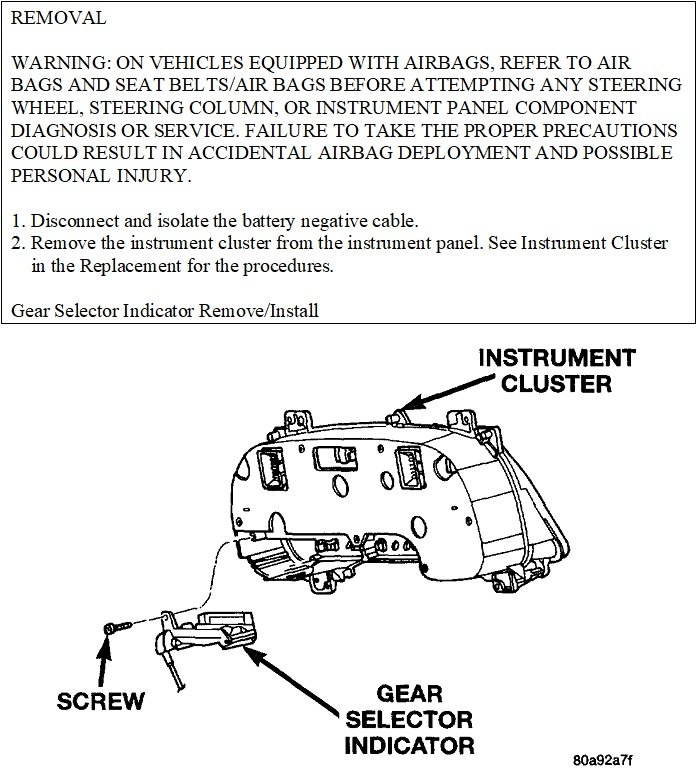 REMOVAL

WARNING: ON VEHICLES EQUIPPED WITH AIRBAGS, REFER TO AIR BAGS AND SEAT BELTS/AIR BAGS BEFORE ATTEMPTING ANY STEERING WHEEL, STEERING COLUMN, OR INSTRUMENT PANEL COMPONENT DIAGNOSIS OR SERVICE. FAILURE TO TAKE THE PROPER PRECAUTIONS COULD RESULT IN ACCIDENTAL AIRBAG DEPLOYMENT AND POSSIBLE PERSONAL INJURY.

1. Disconnect and isolate the battery negative cable.
2. Remove the instrument cluster from the instrument panel. See Instrument Cluster in the Replacement for the procedures.

Gear Selector Indicator Remove/Install

INSTRUMENT CLUSTER

SCREW

GEAR SELECTOR INDICATOR

80a92a7f