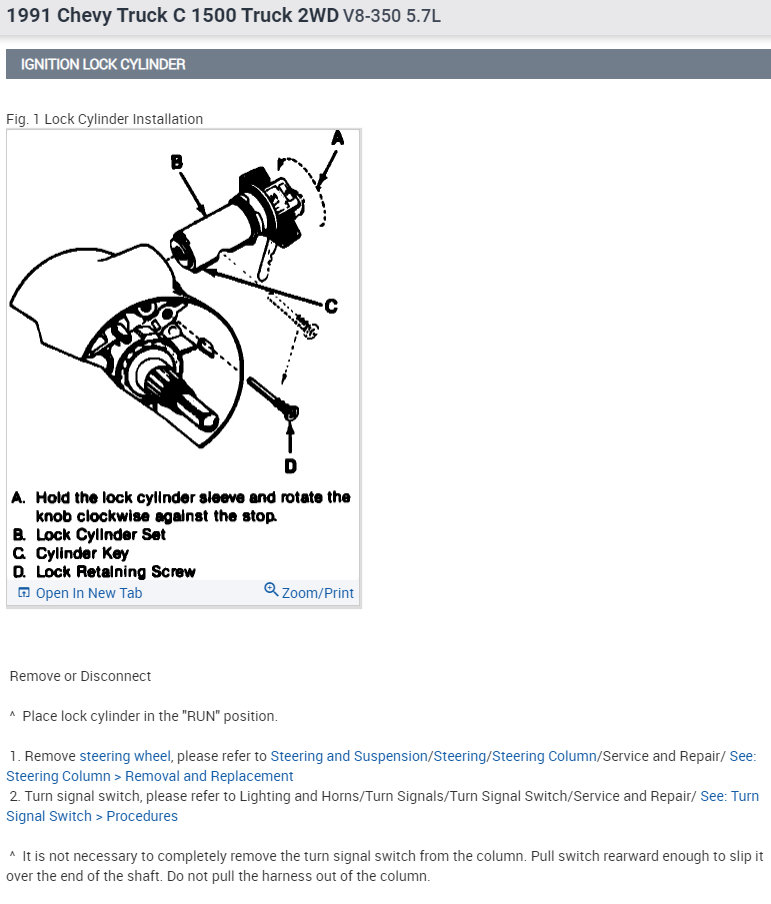 1991 Chevy Truck C 1500 Truck 2WD V8-350 5.7L

IGNITION LOCK CYLINDER

Fig. 1 Lock Cylinder Installation

A
B
C
D

A. Hold the lock cylinder sleeve and rotate the knob clockwise against the stop.
B. Lock Cylinder Set
C. Cylinder Key
D. Lock Retaining Screw

Open In New Tab
Zoom/Print

Remove or Disconnect

^ Place lock cylinder in the "RUN" position.

1. Remove steering wheel, please refer to Steering and Suspension/Steering/Steering Column/Service and Repair/ See: Steering Column > Removal and Replacement
2. Turn signal switch, please refer to Lighting and Horns/Turn Signals/Turn Signal Switch/Service and Repair/ See: Turn Signal Switch > Procedures

^ It is not necessary to completely remove the turn signal switch from the column. Pull switch rearward enough to slip it over the end of the shaft. Do not pull the harness out of the column.