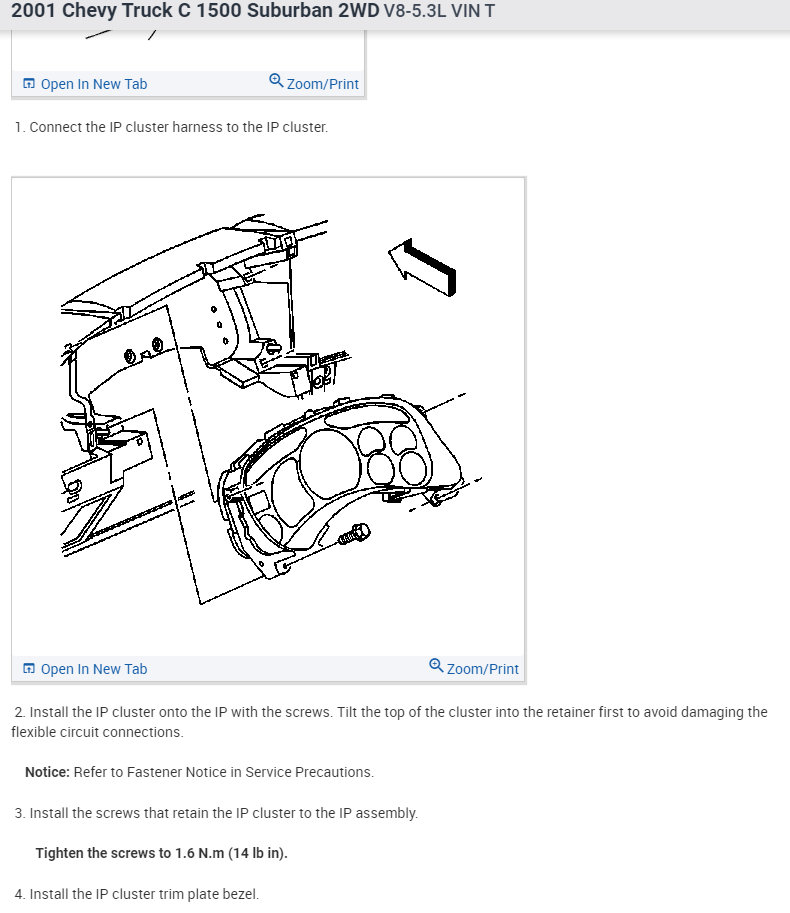 2001 Chevy Truck C 1500 Suburban 2WD V8-5.3L VIN T

Open In New Tab Zoom/Print

1. Connect the IP cluster harness to the IP cluster.

Open In New Tab Zoom/Print

2. Install the IP cluster onto the IP with the screws. Tilt the top of the cluster into the retainer first to avoid damaging the flexible circuit connections.

Notice: Refer to Fastener Notice in Service Precautions.

3. Install the screws that retain the IP cluster to the IP assembly.

Tighten the screws to 1.6 N.m (14 lb in).

4. Install the IP cluster trim plate bezel.