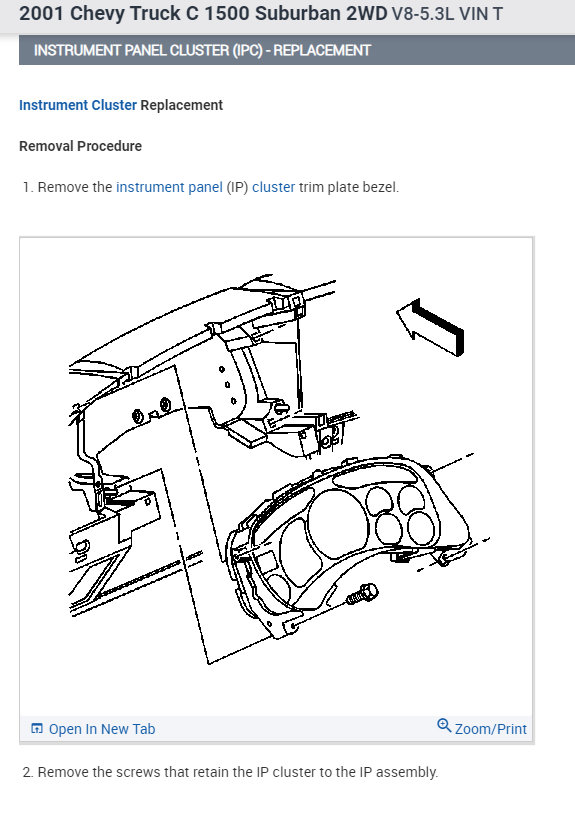 2001 Chevy Truck C 1500 Suburban 2WD V8-5.3L VIN T

INSTRUMENT PANEL CLUSTER (IPC) - REPLACEMENT

Instrument Cluster Replacement

Removal Procedure

1. Remove the instrument panel (IP) cluster trim plate bezel.

Open In New Tab

Zoom/Print

2. Remove the screws that retain the IP cluster to the IP assembly.