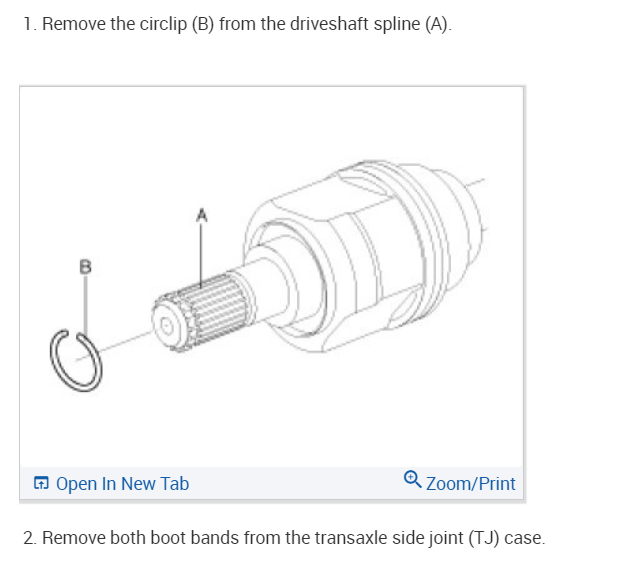 1. Remove the circlip (B) from the driveshaft spline (A).

A

B

Open In New Tab

Zoom/Print

2. Remove both boot bands from the transaxle side joint (TJ) case.