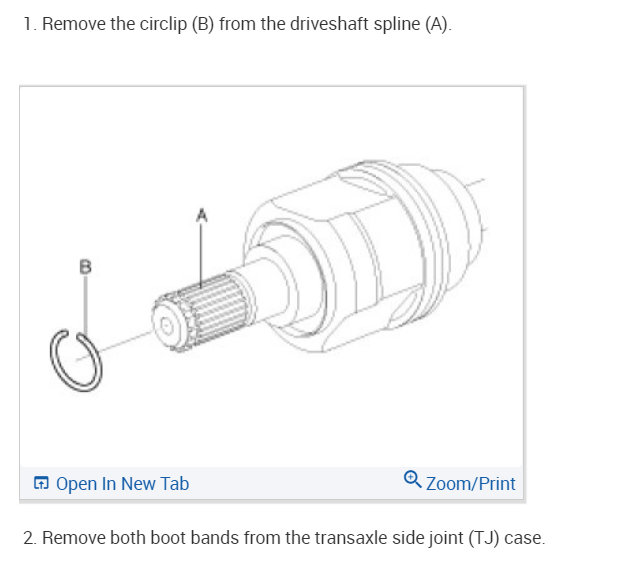 1. Remove the circlip (B) from the driveshaft spline (A).

A

B

Open In New Tab

Zoom/Print

2. Remove both boot bands from the transaxle side joint (TJ) case.