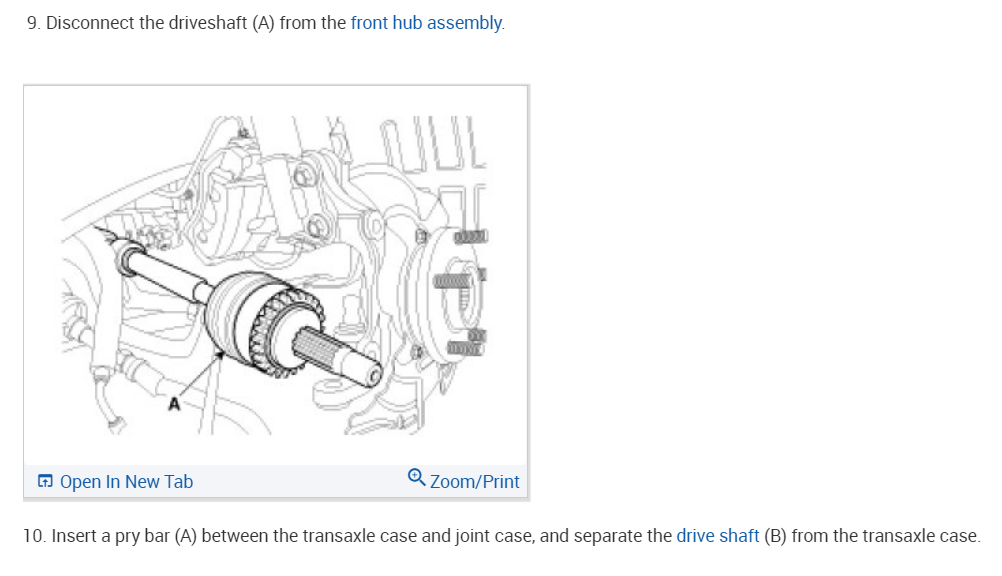 9. Disconnect the driveshaft (A) from the front hub assembly.

A

Open In New Tab

Zoom/Print

10. Insert a pry bar (A) between the transaxle case and joint case, and separate the drive shaft (B) from the transaxle case.