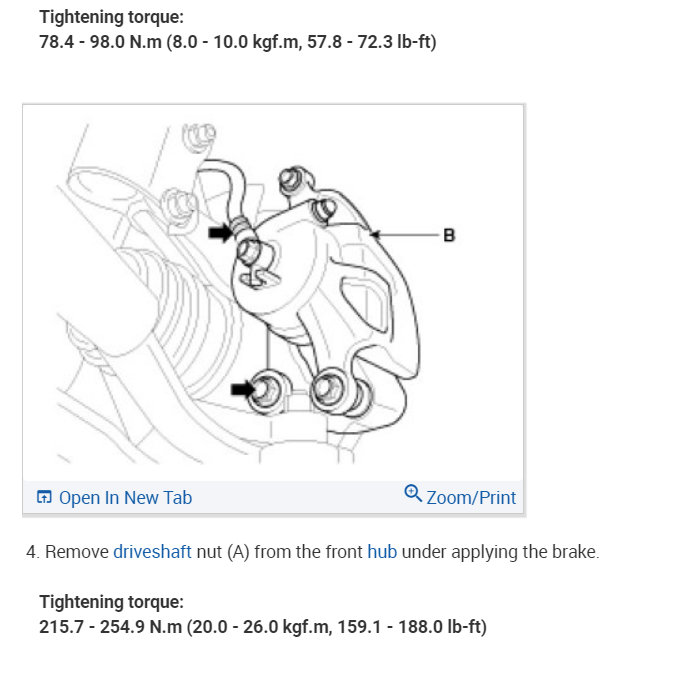 Tightening torque:
78.4 - 98.0 N.m (8.0 - 10.0 kgf.m, 57.8 - 72.3 lb-ft)

B

Open In New Tab
Zoom/Print

4. Remove driveshaft nut (A) from the front hub under applying the brake.

Tightening torque:
215.7 - 254.9 N.m (20.0 - 26.0 kgf.m, 159.1 - 188.0 lb-ft)