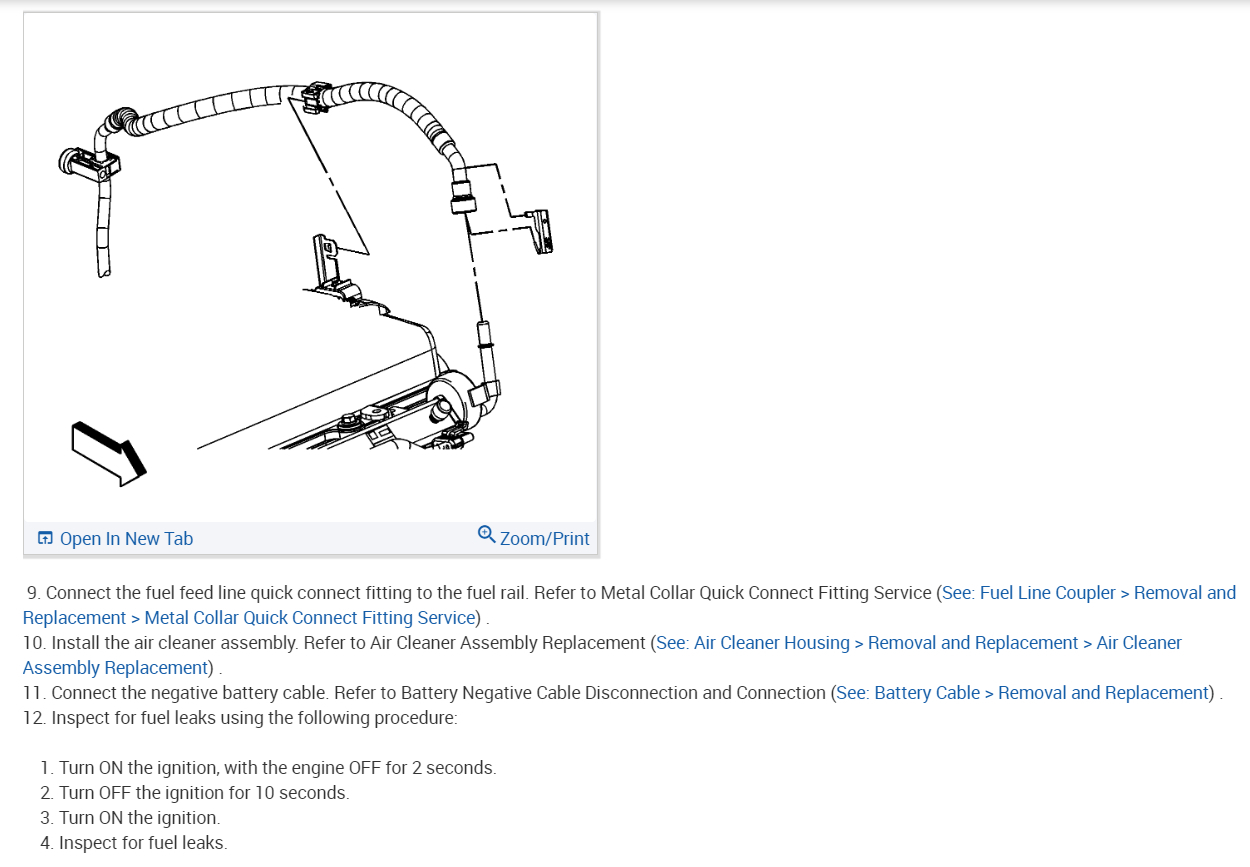 Open In New Tab
Zoom/Print

9. Connect the fuel feed line quick connect fitting to the fuel rail. Refer to Metal Collar Quick Connect Fitting Service (See: Fuel Line Coupler > Removal and Replacement > Metal Collar Quick Connect Fitting Service) .
10. Install the air cleaner assembly. Refer to Air Cleaner Assembly Replacement (See: Air Cleaner Housing > Removal and Replacement > Air Cleaner Assembly Replacement) .
11. Connect the negative battery cable. Refer to Battery Negative Cable Disconnection and Connection (See: Battery Cable > Removal and Replacement) .
12. Inspect for fuel leaks using the following procedure:

1. Turn ON the ignition, with the engine OFF for 2 seconds.
2. Turn OFF the ignition for 10 seconds.
3. Turn ON the ignition.
4. Inspect for fuel leaks.