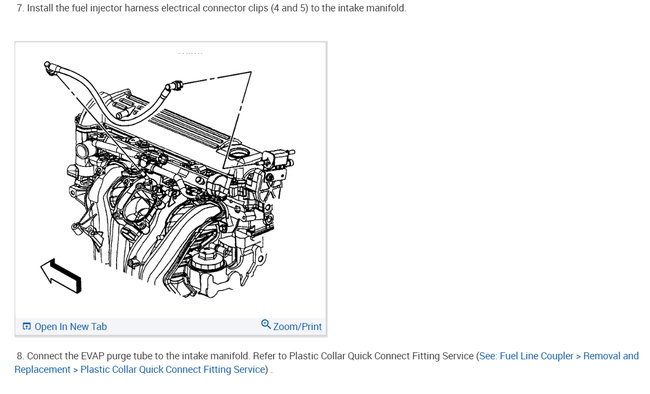 7. Install the fuel injector harness electrical connector clips (4 and 5) to the intake manifold.

Open In New Tab

Zoom/Print

8. Connect the EVAP purge tube to the intake manifold. Refer to Plastic Collar Quick Connect Fitting Service (See: Fuel Line Coupler > Removal and Replacement > Plastic Collar Quick Connect Fitting Service) .