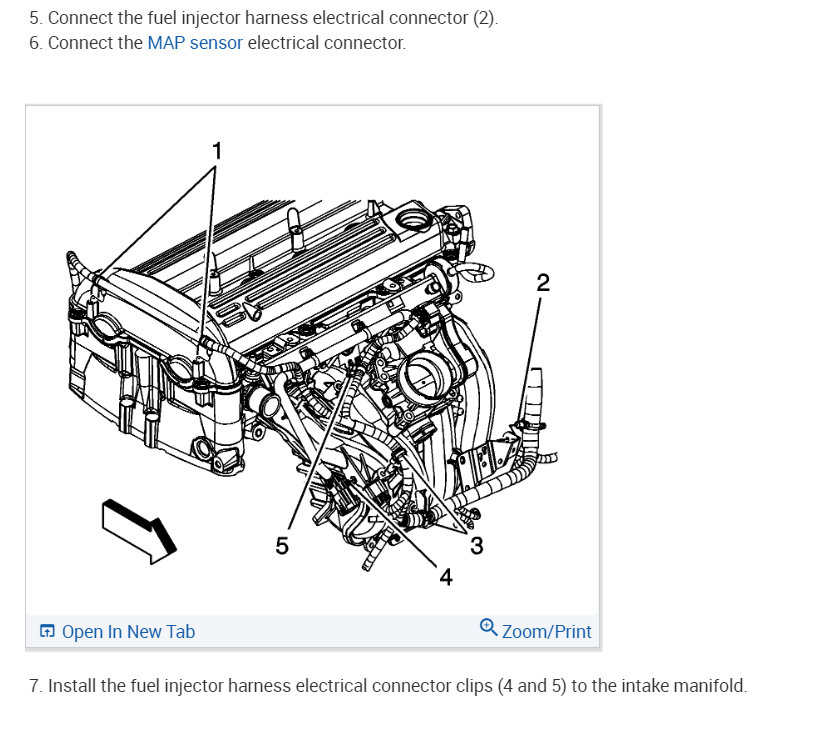 5. Connect the fuel injector harness electrical connector (2).
6. Connect the MAP sensor electrical connector.

1
2
5
3
4

Open In New Tab
Zoom/Print

7. Install the fuel injector harness electrical connector clips (4 and 5) to the intake manifold.