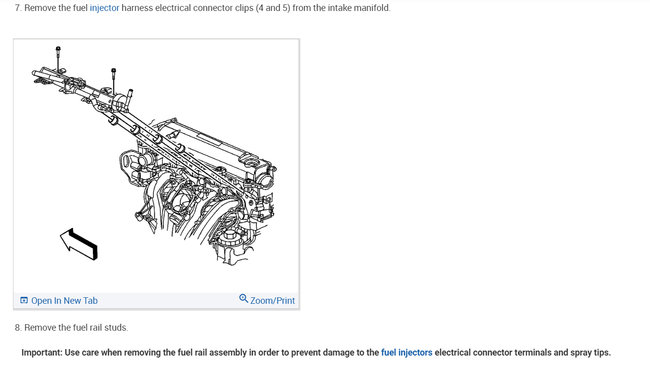 7. Remove the fuel injector harness electrical connector clips (4 and 5) from the intake manifold.

Open In New Tab

Zoom/Print

8. Remove the fuel rail studs.

Important: Use care when removing the fuel rail assembly in order to prevent damage to the fuel injectors electrical connector terminals and spray tips.