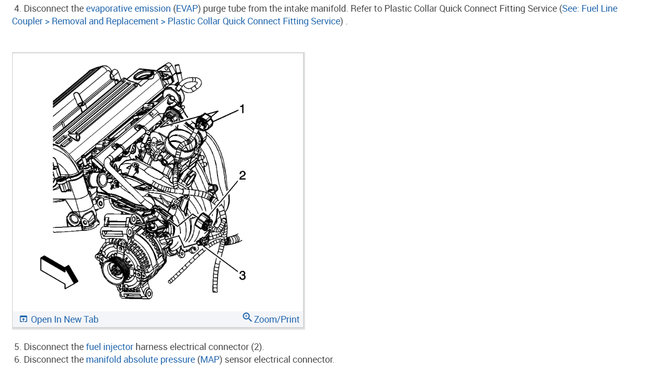 4. Disconnect the evaporative emission (EVAP) purge tube from the intake manifold. Refer to Plastic Collar Quick Connect Fitting Service (See: Fuel Line Coupler > Removal and Replacement > Plastic Collar Quick Connect Fitting Service) .

1

2

3

Open In New Tab

Zoom/Print

5. Disconnect the fuel injector harness electrical connector (2).
6. Disconnect the manifold absolute pressure (MAP) sensor electrical connector.