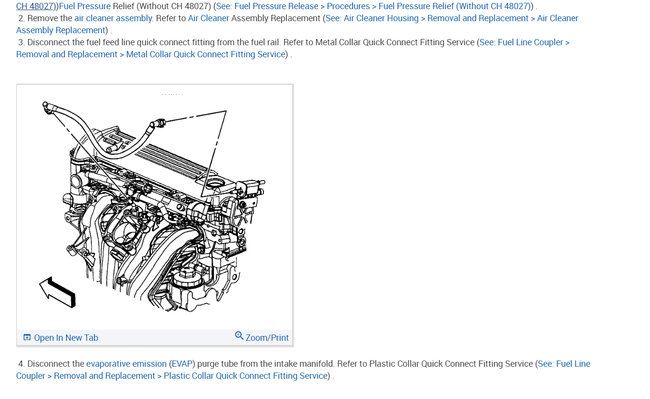 CH 48027))Fuel Pressure Relief (Without CH 48027) (See: Fuel Pressure Release > Procedures > Fuel Pressure Relief (Without CH 48027)) .

2. Remove the air cleaner assembly. Refer to Air Cleaner Assembly Replacement (See: Air Cleaner Housing > Removal and Replacement > Air Cleaner Assembly Replacement) .

3. Disconnect the fuel feed line quick connect fitting from the fuel rail. Refer to Metal Collar Quick Connect Fitting Service (See: Fuel Line Coupler > Removal and Replacement > Metal Collar Quick Connect Fitting Service) .

Open In New Tab

Zoom/Print

4. Disconnect the evaporative emission (EVAP) purge tube from the intake manifold. Refer to Plastic Collar Quick Connect Fitting Service (See: Fuel Line Coupler > Removal and Replacement > Plastic Collar Quick Connect Fitting Service) .