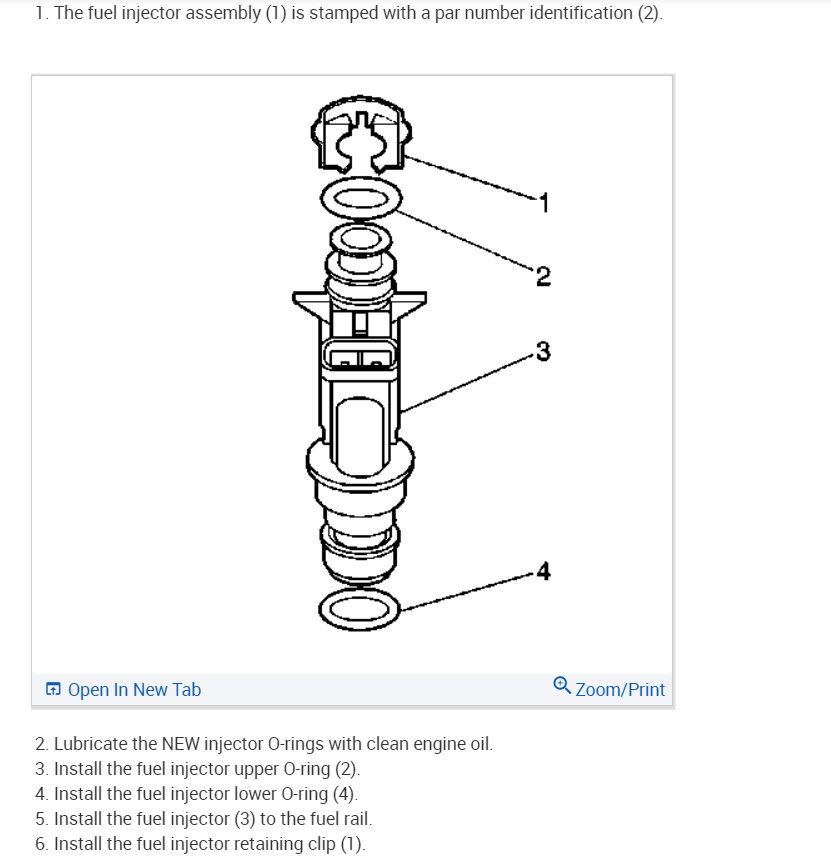 1. The fuel injector assembly (1) is stamped with a par number identification (2).

1
2
3
4

Open In New Tab
Zoom/Print

2. Lubricate the NEW injector O-rings with clean engine oil.
3. Install the fuel injector upper O-ring (2).
4. Install the fuel injector lower O-ring (4).
5. Install the fuel injector (3) to the fuel rail.
6. Install the fuel injector retaining clip (1).