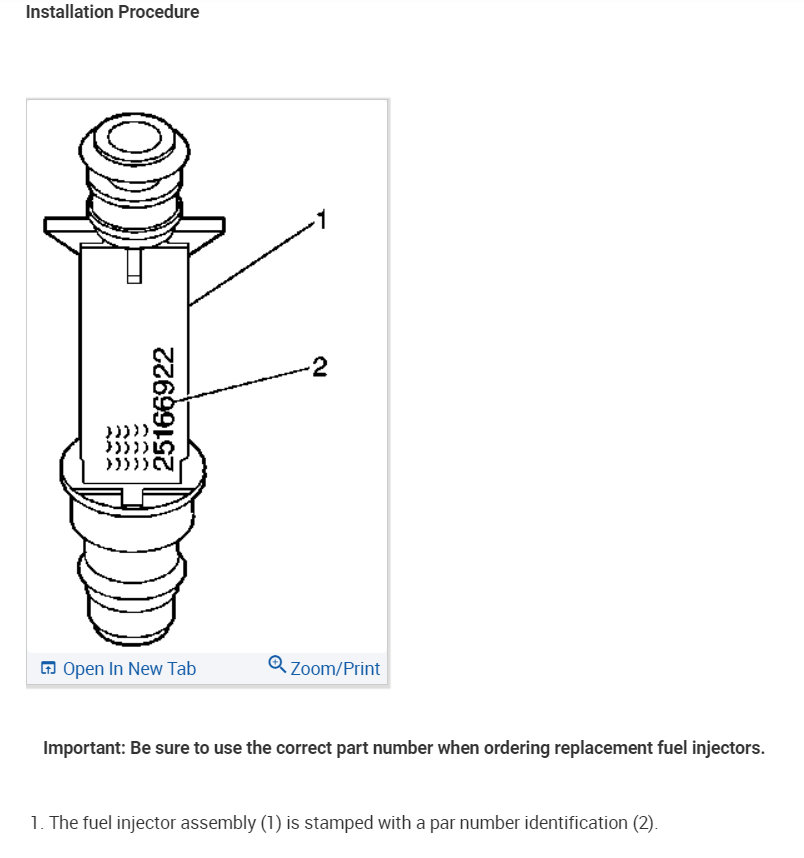 Installation Procedure

1

2

25166922

Open In New Tab

Zoom/Print

Important: Be sure to use the correct part number when ordering replacement fuel injectors.

1. The fuel injector assembly (1) is stamped with a par number identification (2).