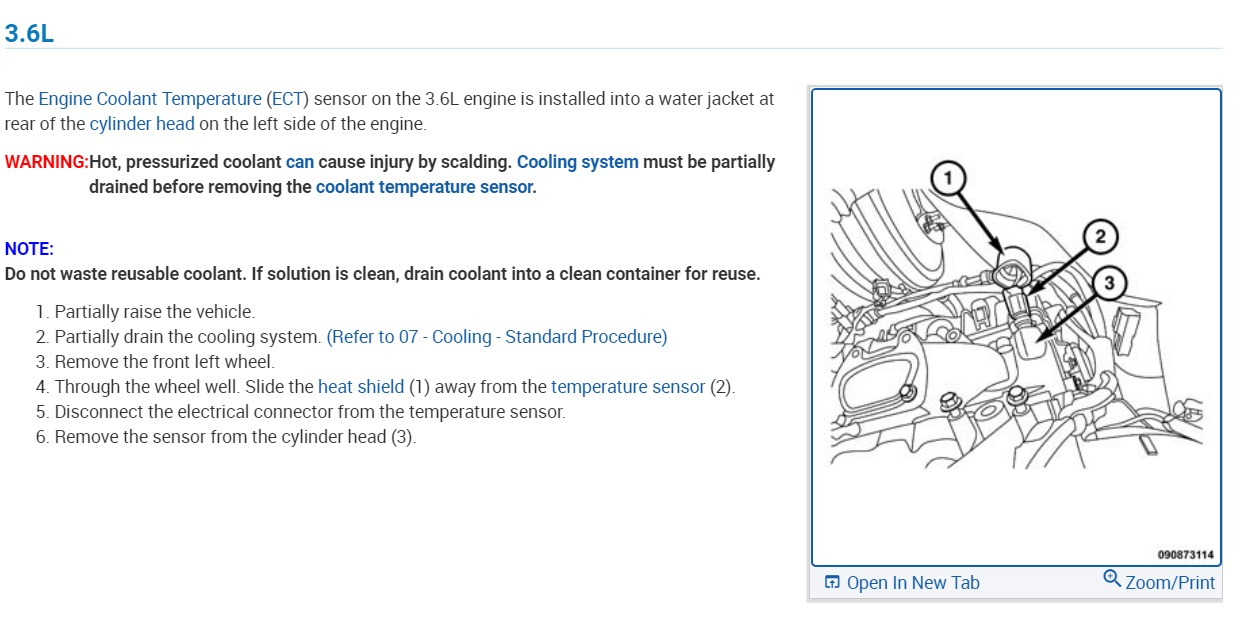 3.6L

The Engine Coolant Temperature (ECT) sensor on the 3.6L engine is installed into a water jacket at rear of the cylinder head on the left side of the engine.

WARNING:Hot, pressurized coolant can cause injury by scalding. Cooling system must be partially drained before removing the coolant temperature sensor.

NOTE:
Do not waste reusable coolant. If solution is clean, drain coolant into a clean container for reuse.

1. Partially raise the vehicle.
2. Partially drain the cooling system. (Refer to 07 - Cooling - Standard Procedure)
3. Remove the front left wheel.
4. Through the wheel well. Slide the heat shield (1) away from the temperature sensor (2).
5. Disconnect the electrical connector from the temperature sensor.
6. Remove the sensor from the cylinder head (3).

1
2
3
090873114

Open In New Tab
Zoom/Print