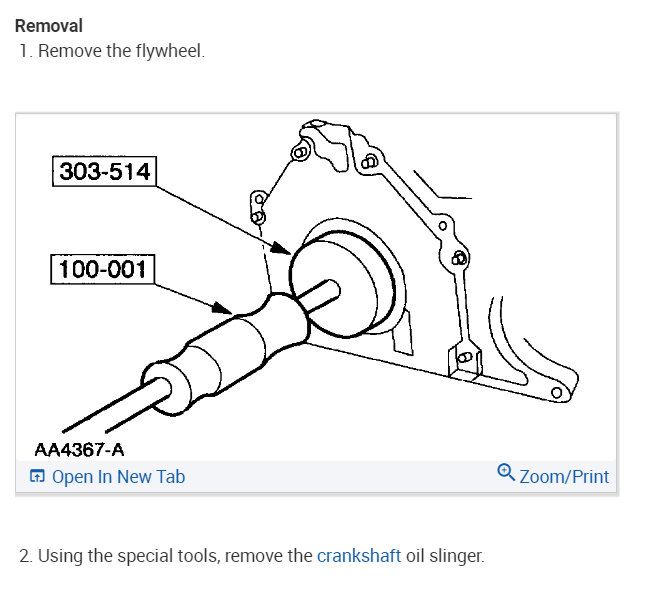 Removal

1. Remove the flywheel.

303-514

100-001

AA4367-A

Open In New Tab

Zoom/Print

2. Using the special tools, remove the crankshaft oil slinger.