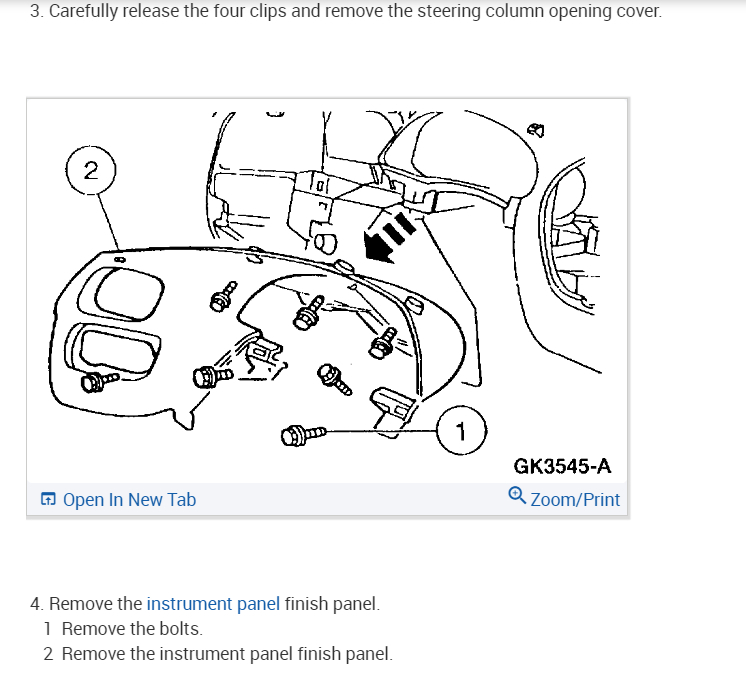 3. Carefully release the four clips and remove the steering column opening cover.

2

1

GK3545-A

Open In New Tab

Zoom/Print

4. Remove the instrument panel finish panel.
1 Remove the bolts.
2 Remove the instrument panel finish panel.