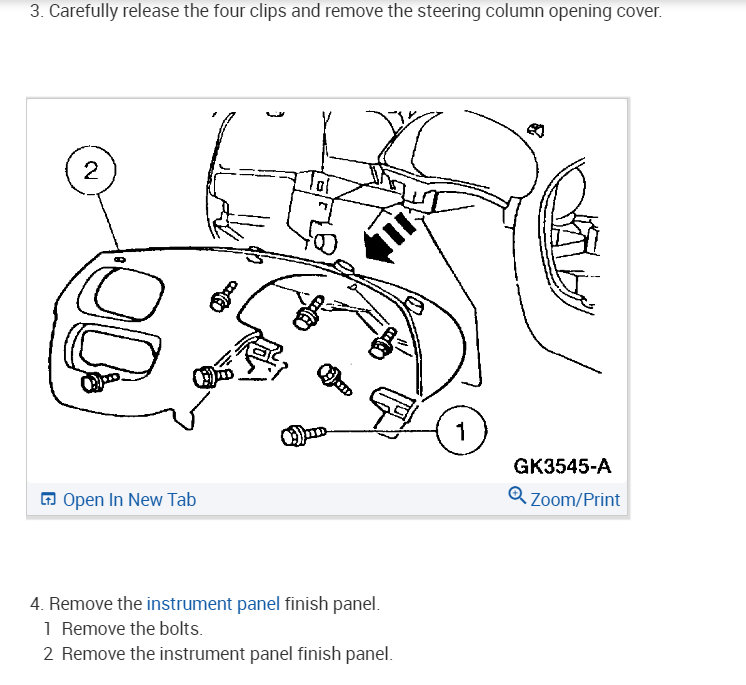 3. Carefully release the four clips and remove the steering column opening cover.

2

1

GK3545-A

Open In New Tab

Zoom/Print

4. Remove the instrument panel finish panel.

1 Remove the bolts.

2 Remove the instrument panel finish panel.