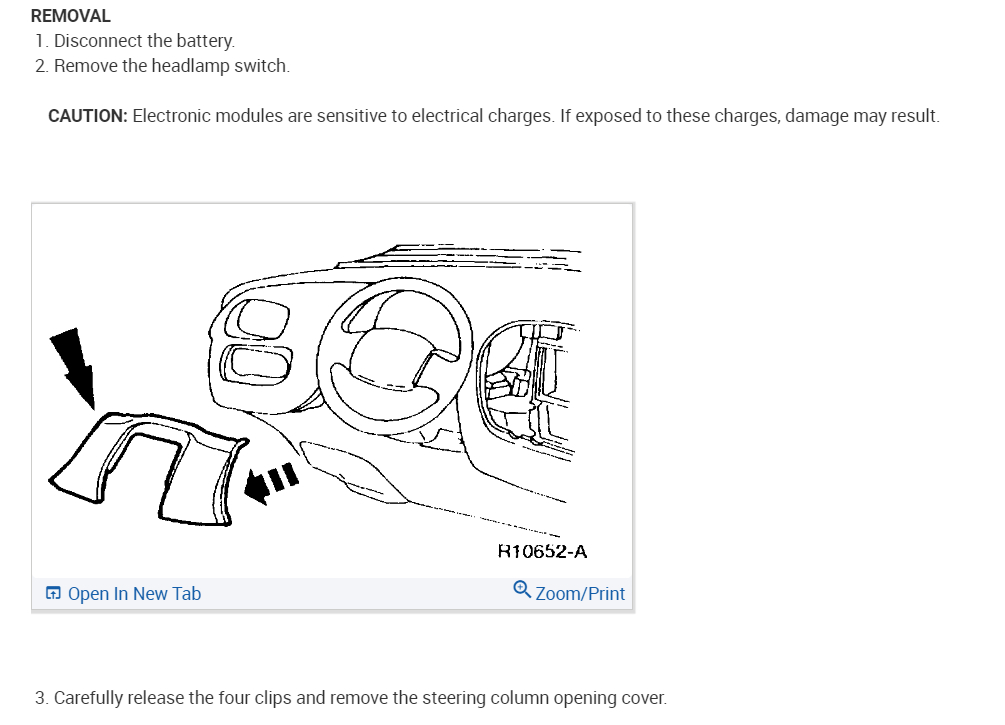 REMOVAL

1. Disconnect the battery.
2. Remove the headlamp switch.

CAUTION: Electronic modules are sensitive to electrical charges. If exposed to these charges, damage may result.

R10652-A

Open In New Tab

Zoom/Print

3. Carefully release the four clips and remove the steering column opening cover.