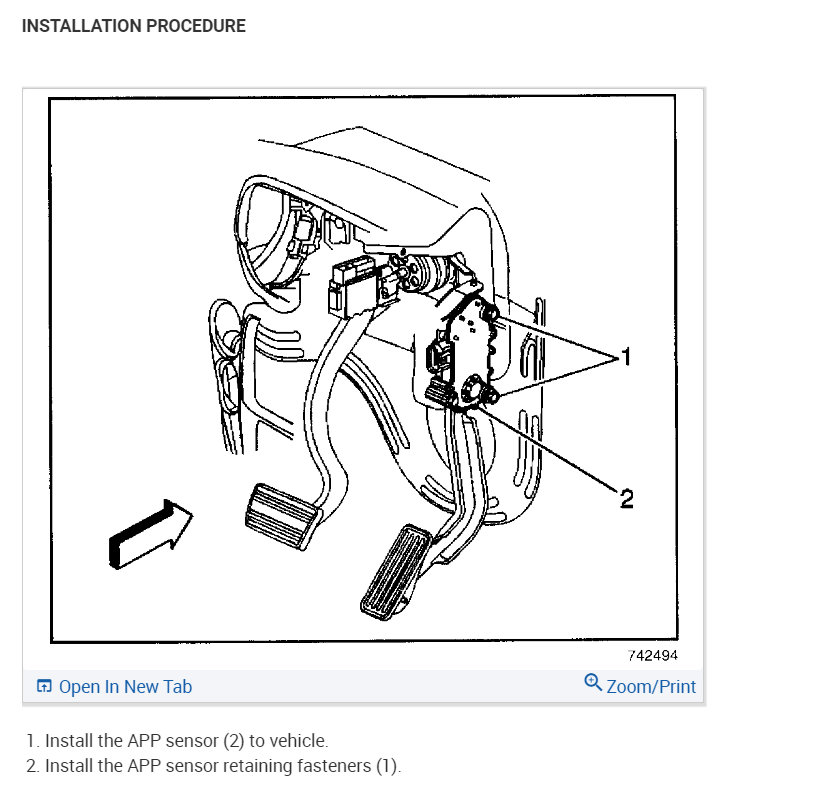 INSTALLATION PROCEDURE

1

2

742494

Open In New Tab

Zoom/Print

1. Install the APP sensor (2) to vehicle.
2. Install the APP sensor retaining fasteners (1).