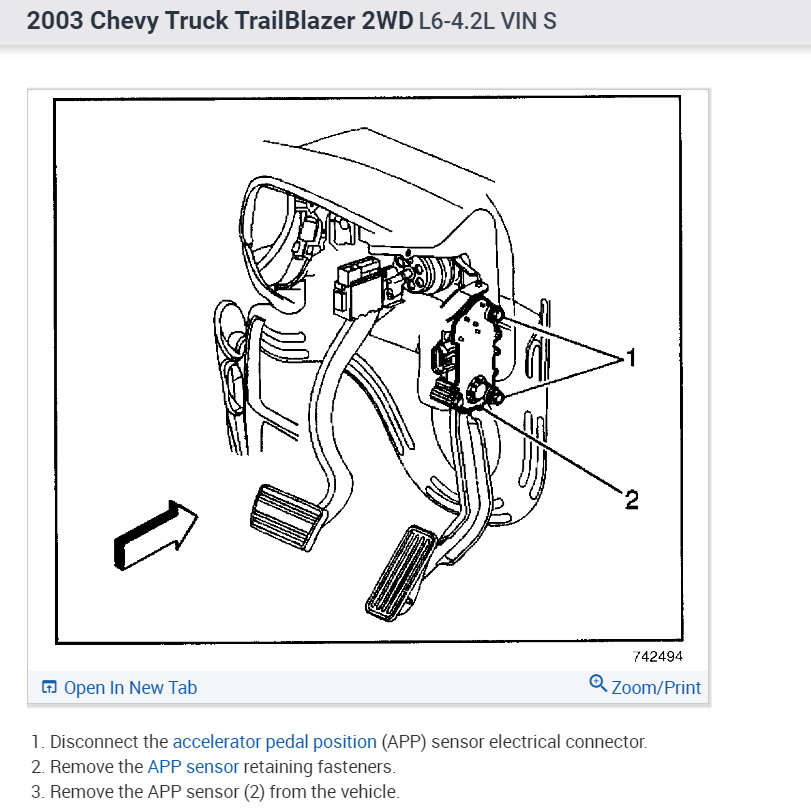 2003 Chevy Truck TrailBlazer 2WD L6-4.2L VIN S

1

2

742494

Open In New Tab

Zoom/Print

1. Disconnect the accelerator pedal position (APP) sensor electrical connector.
2. Remove the APP sensor retaining fasteners.
3. Remove the APP sensor (2) from the vehicle.