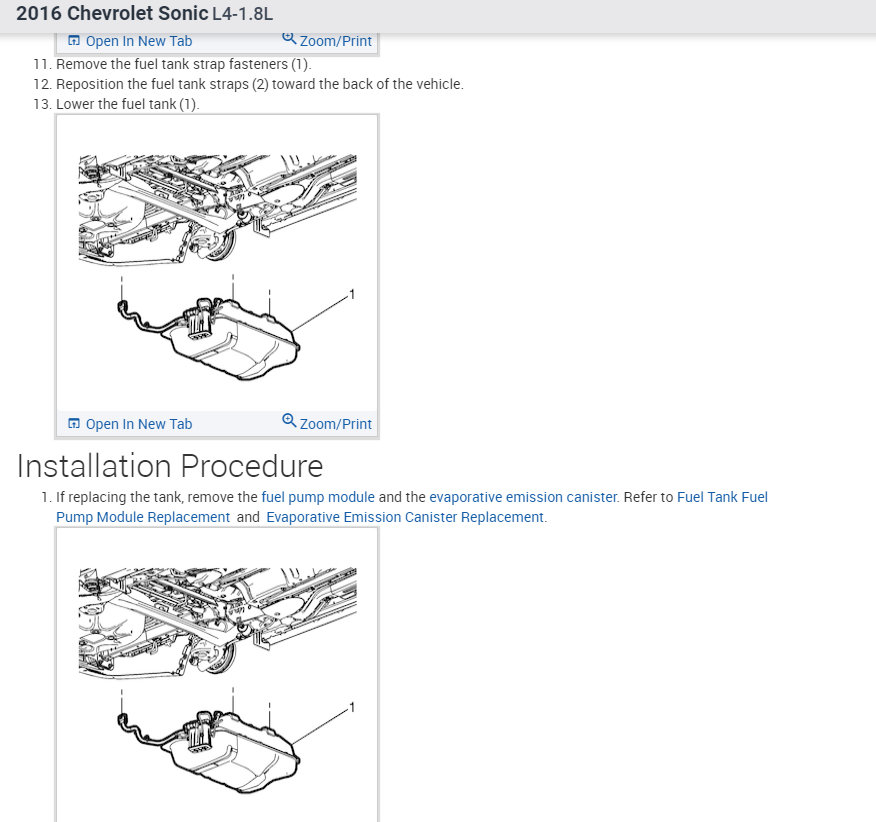 2016 Chevrolet Sonic L4-1.8L

Open In New Tab Zoom/Print

11. Remove the fuel tank strap fasteners (1).
12. Reposition the fuel tank straps (2) toward the back of the vehicle.
13. Lower the fuel tank (1).

1

Open In New Tab Zoom/Print

Installation Procedure

1. If replacing the tank, remove the fuel pump module and the evaporative emission canister. Refer to Fuel Tank Fuel Pump Module Replacement and Evaporative Emission Canister Replacement.

1