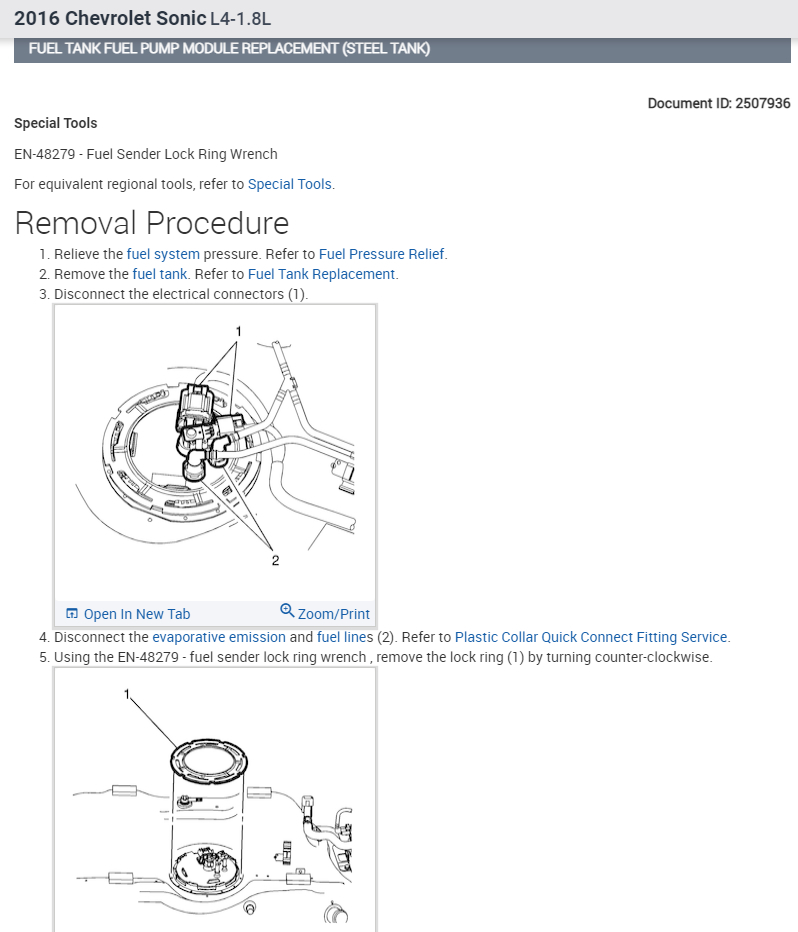 2016 Chevrolet Sonic L4-1.8L

FUEL TANK FUEL PUMP MODULE REPLACEMENT (STEEL TANK)

Document ID: 2507936

Special Tools

EN-48279 - Fuel Sender Lock Ring Wrench

For equivalent regional tools, refer to Special Tools.

Removal Procedure

1. Relieve the fuel system pressure. Refer to Fuel Pressure Relief.
2. Remove the fuel tank. Refer to Fuel Tank Replacement.
3. Disconnect the electrical connectors (1).

1

2

Open In New Tab

Zoom/Print

4. Disconnect the evaporative emission and fuel lines (2). Refer to Plastic Collar Quick Connect Fitting Service.
5. Using the EN-48279 - fuel sender lock ring wrench , remove the lock ring (1) by turning counter-clockwise.

1