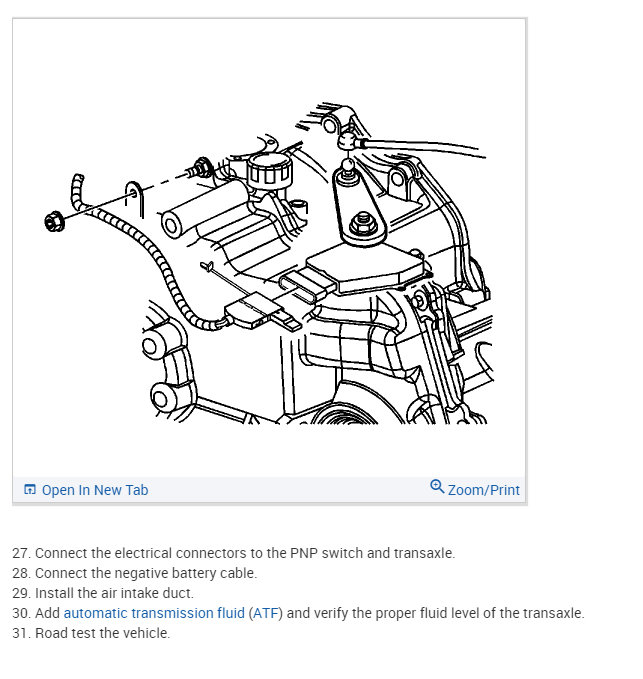 Open In New Tab

Zoom/Print

27. Connect the electrical connectors to the PNP switch and transaxle.
28. Connect the negative battery cable.
29. Install the air intake duct.
30. Add automatic transmission fluid (ATF) and verify the proper fluid level of the transaxle.
31. Road test the vehicle.