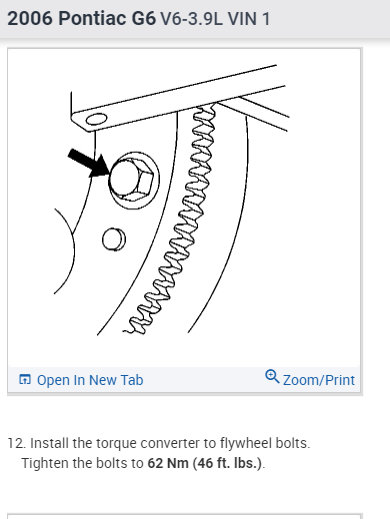 2006 Pontiac G6 V6-3.9L VIN 1

Open In New Tab

Zoom/Print

12. Install the torque converter to flywheel bolts.
Tighten the bolts to 62 Nm (46 ft. lbs.).