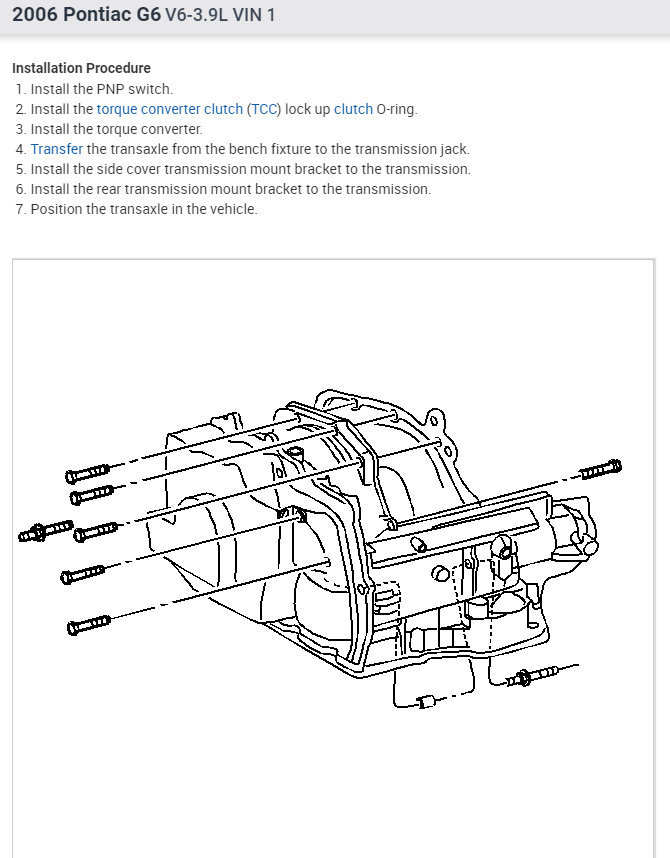 2006 Pontiac G6 V6-3.9L VIN 1

Installation Procedure
1. Install the PNP switch.
2. Install the torque converter clutch (TCC) lock up clutch O-ring.
3. Install the torque converter.
4. Transfer the transaxle from the bench fixture to the transmission jack.
5. Install the side cover transmission mount bracket to the transmission.
6. Install the rear transmission mount bracket to the transmission.
7. Position the transaxle in the vehicle.