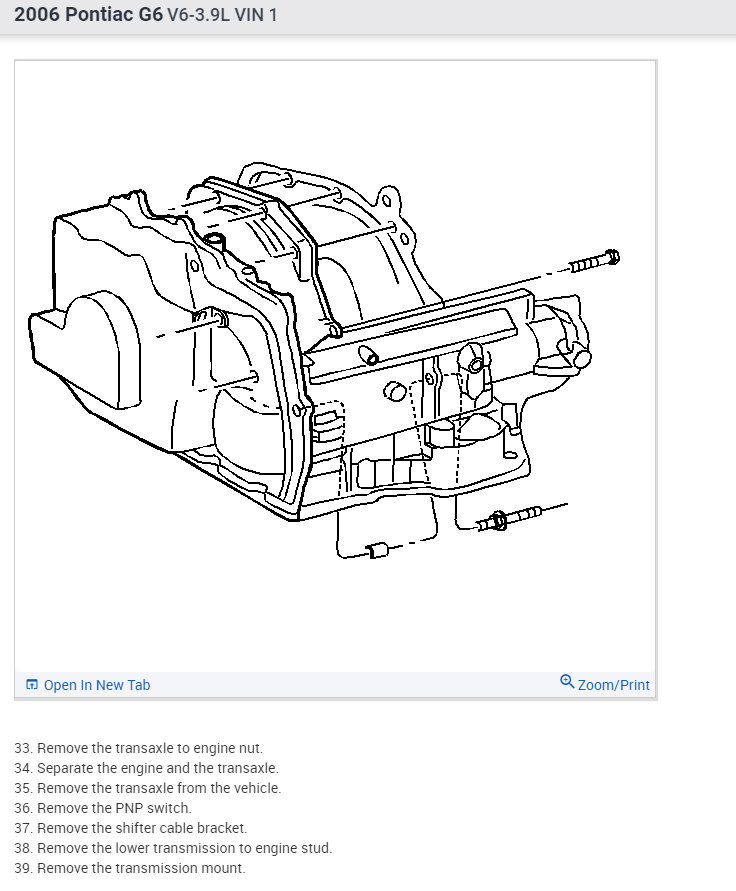 2006 Pontiac G6 V6-3.9L VIN 1

Open In New Tab

Zoom/Print

33. Remove the transaxle to engine nut.
34. Separate the engine and the transaxle.
35. Remove the transaxle from the vehicle.
36. Remove the PNP switch.
37. Remove the shifter cable bracket.
38. Remove the lower transmission to engine stud.
39. Remove the transmission mount.