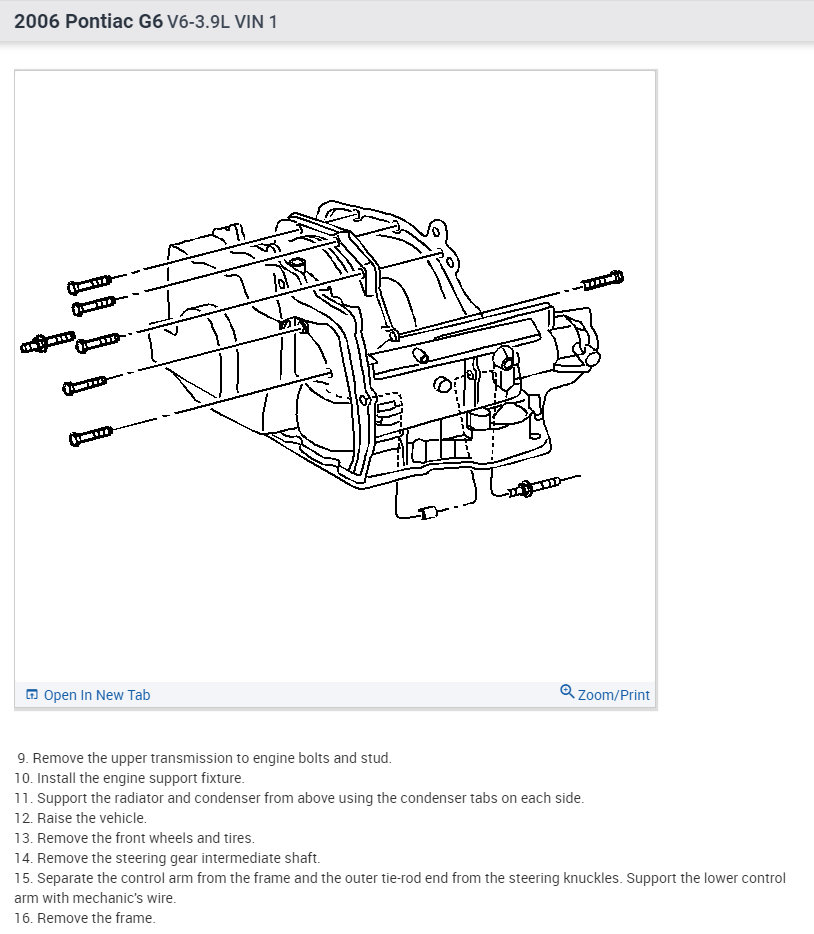 2006 Pontiac G6 V6-3.9L VIN 1

Open In New Tab

Zoom/Print

9. Remove the upper transmission to engine bolts and stud.
10. Install the engine support fixture.
11. Support the radiator and condenser from above using the condenser tabs on each side.
12. Raise the vehicle.
13. Remove the front wheels and tires.
14. Remove the steering gear intermediate shaft.
15. Separate the control arm from the frame and the outer tie-rod end from the steering knuckles. Support the lower control arm with mechanic's wire.
16. Remove the frame.