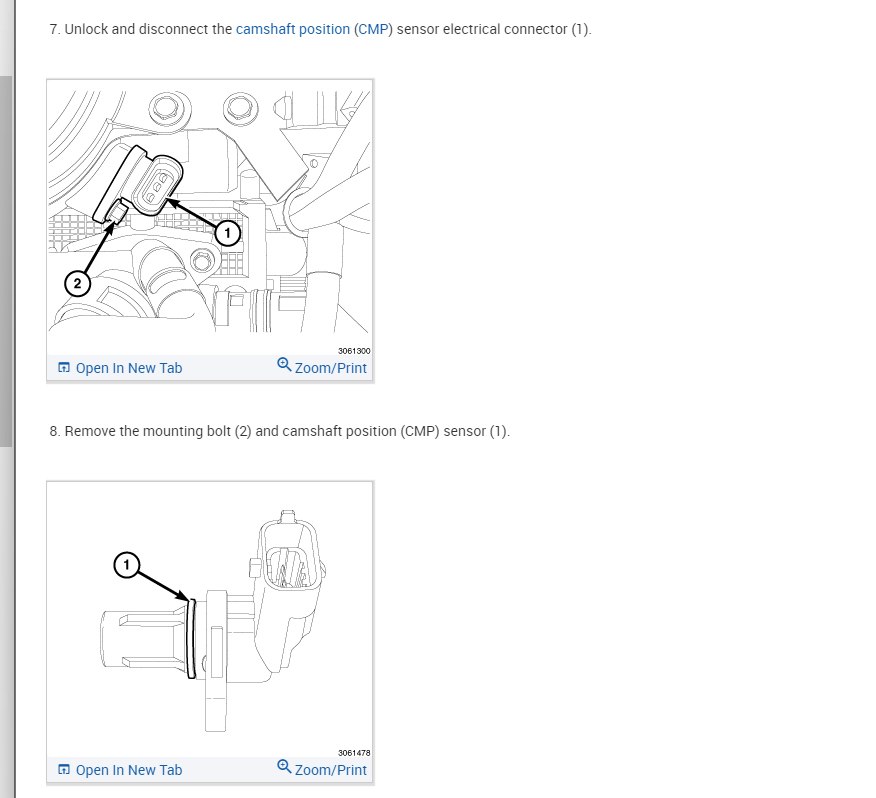 7. Unlock and disconnect the camshaft position (CMP) sensor electrical connector (1).

1

2

3061300

Open In New Tab

Zoom/Print

8. Remove the mounting bolt (2) and camshaft position (CMP) sensor (1).

1

3061478

Open In New Tab

Zoom/Print