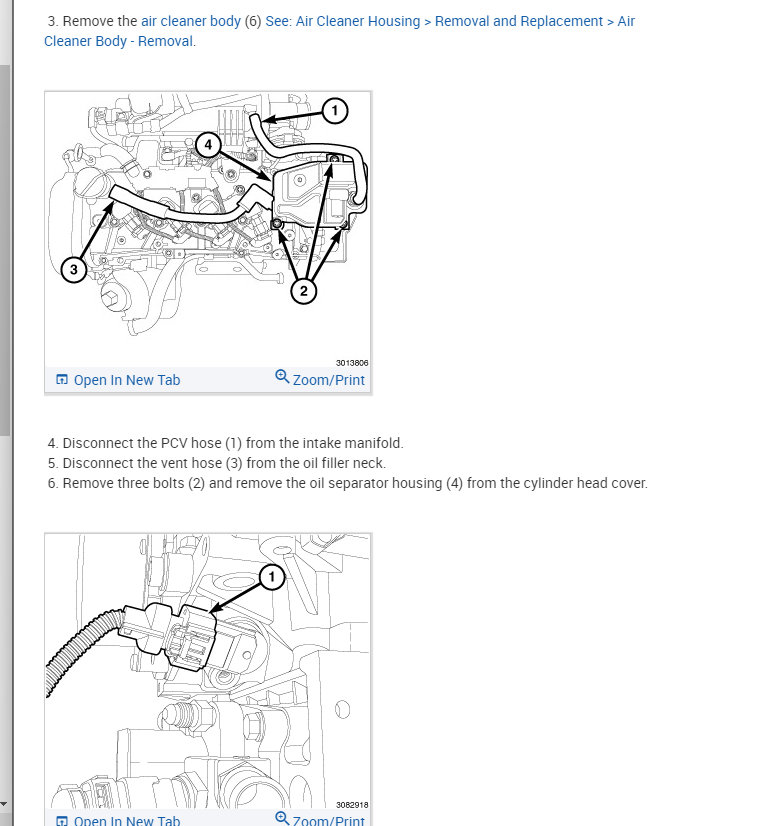 3. Remove the air cleaner body (6) See: Air Cleaner Housing > Removal and Replacement > Air Cleaner Body - Removal.

1
4
3
2
3013806
Open In New Tab
Zoom/Print

4. Disconnect the PCV hose (1) from the intake manifold.
5. Disconnect the vent hose (3) from the oil filler neck.
6. Remove three bolts (2) and remove the oil separator housing (4) from the cylinder head cover.

1
3082918
Open In New Tab
Zoom/Print