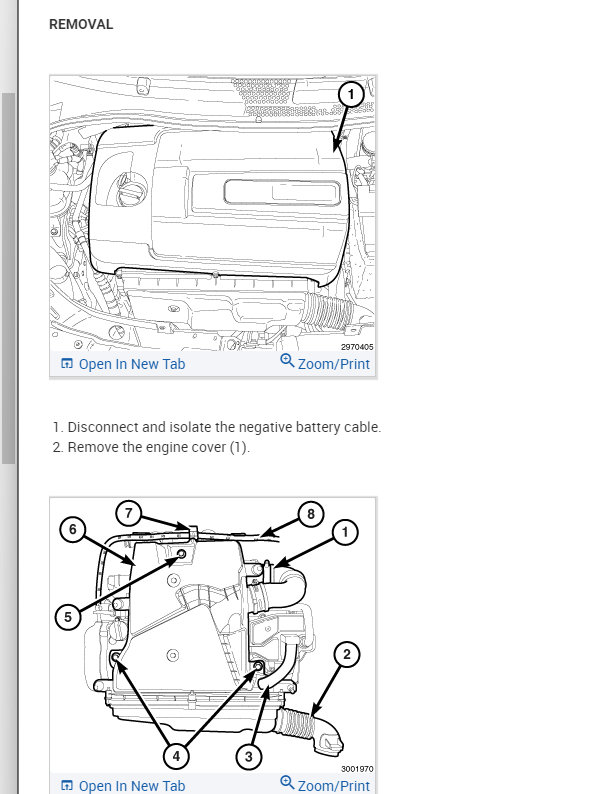 REMOVAL

1

2970405

Open In New Tab

Zoom/Print

1. Disconnect and isolate the negative battery cable.
2. Remove the engine cover (1).

7

8

6

1

5

2

4

3

3001970

Open In New Tab

Zoom/Print