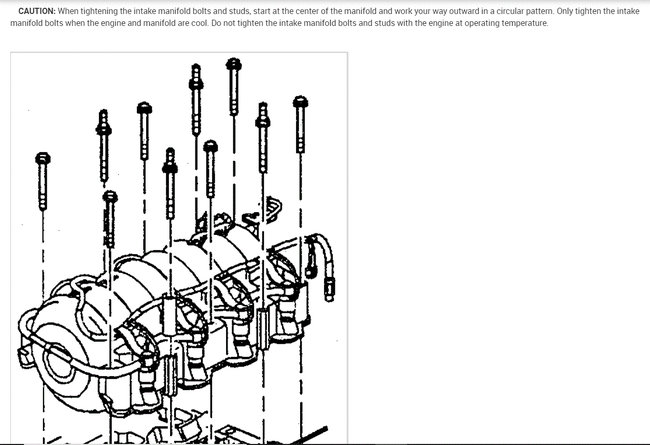 CAUTION: When tightening the intake manifold bolts and studs, start at the center of the manifold and work your way outward in a circular pattern. Only tighten the intake manifold bolts when the engine and manifold are cool. Do not tighten the intake manifold bolts and studs with the engine at operating temperature.