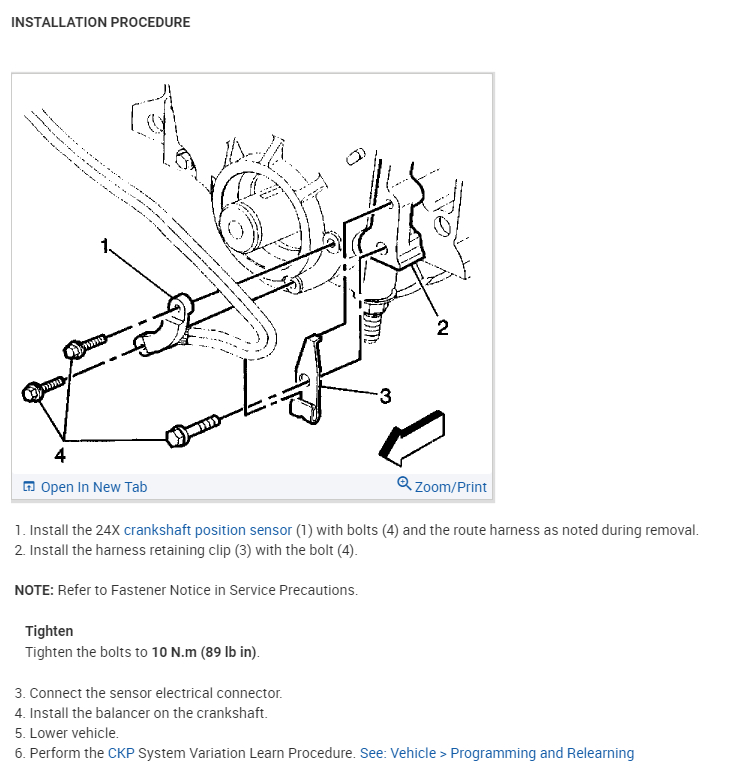 INSTALLATION PROCEDURE

1
2
3
4

Open In New Tab
Zoom/Print

1. Install the 24X crankshaft position sensor (1) with bolts (4) and the route harness as noted during removal.
2. Install the harness retaining clip (3) with the bolt (4).

NOTE: Refer to Fastener Notice in Service Precautions.

Tighten
Tighten the bolts to 10 N.m (89 lb in).

3. Connect the sensor electrical connector.
4. Install the balancer on the crankshaft.
5. Lower vehicle.
6. Perform the CKP System Variation Learn Procedure. See: Vehicle > Programming and Relearning