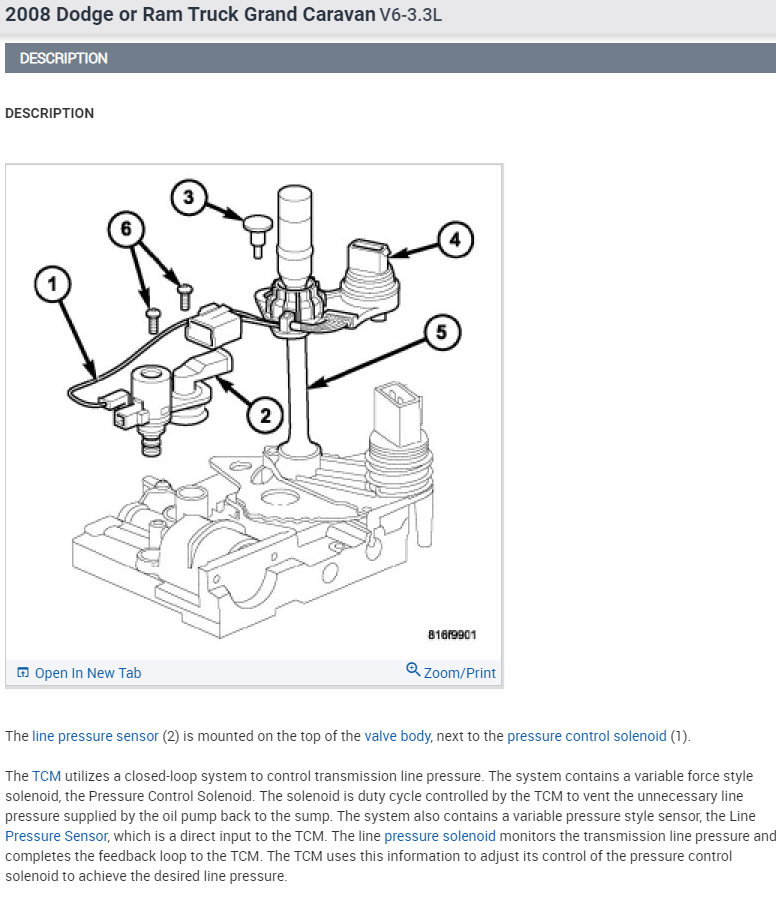 2008 Dodge or Ram Truck Grand Caravan V6-3.3L

DESCRIPTION

DESCRIPTION

3
6
4
1
5
2

816f9901

Open In New Tab

Zoom/Print

The line pressure sensor (2) is mounted on the top of the valve body, next to the pressure control solenoid (1).

The TCM utilizes a closed-loop system to control transmission line pressure. The system contains a variable force style solenoid, the Pressure Control Solenoid. The solenoid is duty cycle controlled by the TCM to vent the unnecessary line pressure supplied by the oil pump back to the sump. The system also contains a variable pressure style sensor, the Line Pressure Sensor, which is a direct input to the TCM. The line pressure solenoid monitors the transmission line pressure and completes the feedback loop to the TCM. The TCM uses this information to adjust its control of the pressure control solenoid to achieve the desired line pressure.