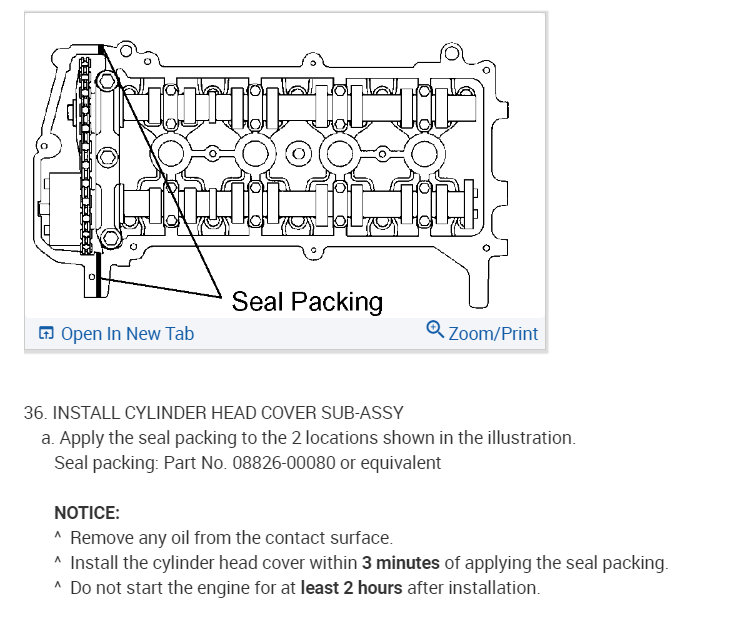 Seal Packing

Open In New Tab

Zoom/Print

36. INSTALL CYLINDER HEAD COVER SUB-ASSY

a. Apply the seal packing to the 2 locations shown in the illustration.
Seal packing: Part No. 08826-00080 or equivalent

NOTICE:
^ Remove any oil from the contact surface.
^ Install the cylinder head cover within 3 minutes of applying the seal packing.
^ Do not start the engine for at least 2 hours after installation.