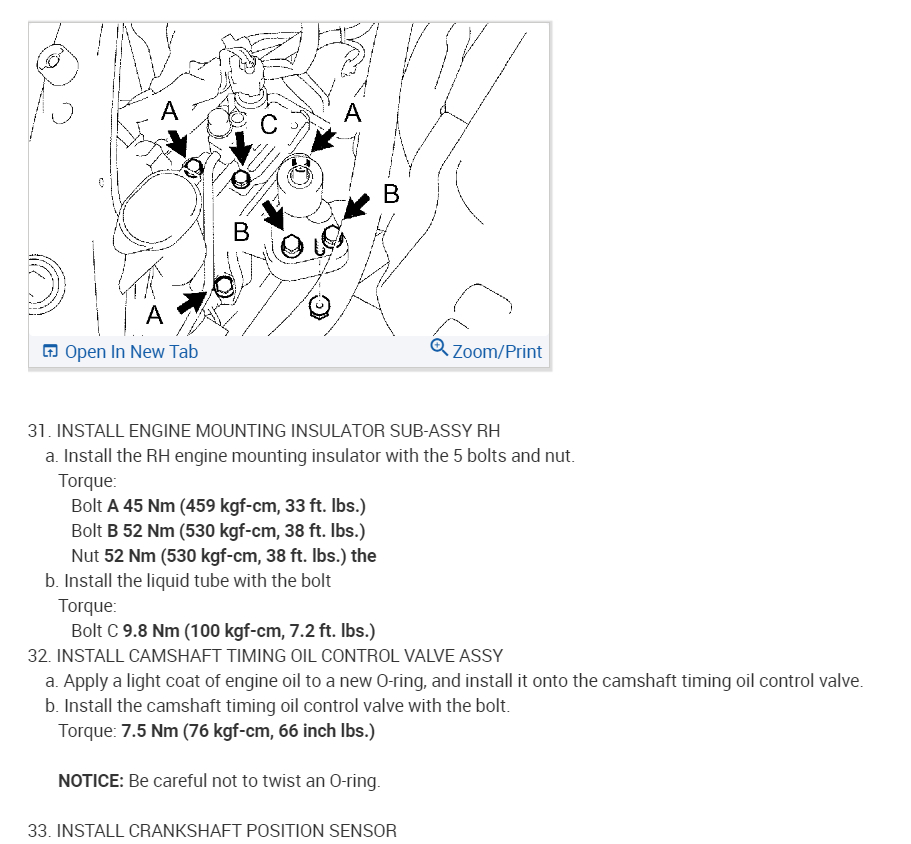 A
C
A
B
B
A

Open In New Tab
Zoom/Print

31. INSTALL ENGINE MOUNTING INSULATOR SUB-ASSY RH
a. Install the RH engine mounting insulator with the 5 bolts and nut.
Torque:
Bolt A 45 Nm (459 kgf-cm, 33 ft. lbs.)
Bolt B 52 Nm (530 kgf-cm, 38 ft. lbs.)
Nut 52 Nm (530 kgf-cm, 38 ft. lbs.) the
b. Install the liquid tube with the bolt
Torque:
Bolt C 9.8 Nm (100 kgf-cm, 7.2 ft. lbs.)
32. INSTALL CAMSHAFT TIMING OIL CONTROL VALVE ASSY
a. Apply a light coat of engine oil to a new O-ring, and install it onto the camshaft timing oil control valve.
b. Install the camshaft timing oil control valve with the bolt.
Torque: 7.5 Nm (76 kgf-cm, 66 inch lbs.)

NOTICE: Be careful not to twist an O-ring.

33. INSTALL CRANKSHAFT POSITION SENSOR