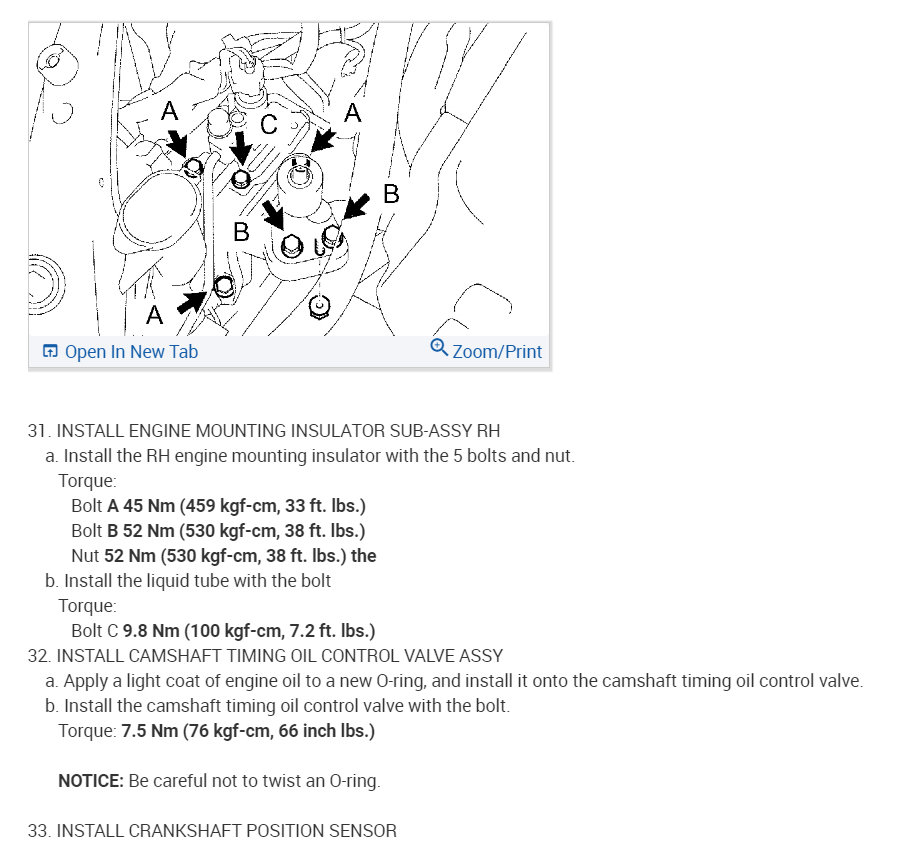 A
C
A
B
B
A

Open In New Tab
Zoom/Print

31. INSTALL ENGINE MOUNTING INSULATOR SUB-ASSY RH
a. Install the RH engine mounting insulator with the 5 bolts and nut.
Torque:
Bolt A 45 Nm (459 kgf-cm, 33 ft. lbs.)
Bolt B 52 Nm (530 kgf-cm, 38 ft. lbs.)
Nut 52 Nm (530 kgf-cm, 38 ft. lbs.) the
b. Install the liquid tube with the bolt
Torque:
Bolt C 9.8 Nm (100 kgf-cm, 7.2 ft. lbs.)
32. INSTALL CAMSHAFT TIMING OIL CONTROL VALVE ASSY
a. Apply a light coat of engine oil to a new O-ring, and install it onto the camshaft timing oil control valve.
b. Install the camshaft timing oil control valve with the bolt.
Torque: 7.5 Nm (76 kgf-cm, 66 inch lbs.)

NOTICE: Be careful not to twist an O-ring.

33. INSTALL CRANKSHAFT POSITION SENSOR