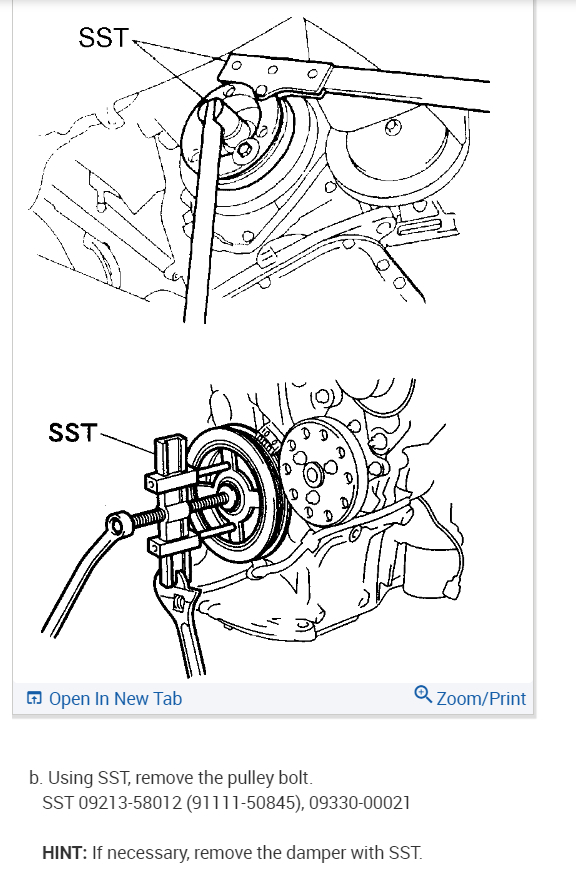 SST

SST

Open In New Tab

Zoom/Print

b. Using SST, remove the pulley bolt.
SST 09213-58012 (91111-50845), 09330-00021

HINT: If necessary, remove the damper with SST.