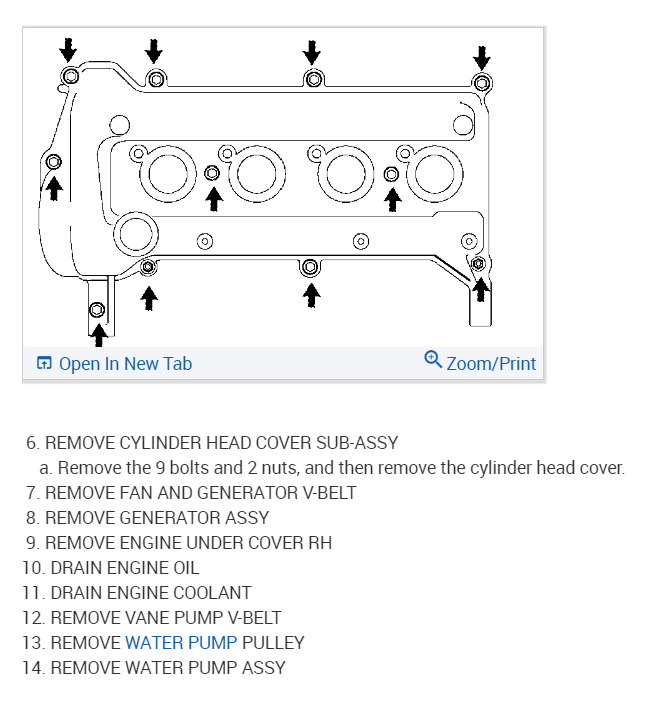 Open In New Tab

Zoom/Print

6. REMOVE CYLINDER HEAD COVER SUB-ASSY
a. Remove the 9 bolts and 2 nuts, and then remove the cylinder head cover.
7. REMOVE FAN AND GENERATOR V-BELT
8. REMOVE GENERATOR ASSY
9. REMOVE ENGINE UNDER COVER RH
10. DRAIN ENGINE OIL
11. DRAIN ENGINE COOLANT
12. REMOVE VANE PUMP V-BELT
13. REMOVE WATER PUMP PULLEY
14. REMOVE WATER PUMP ASSY