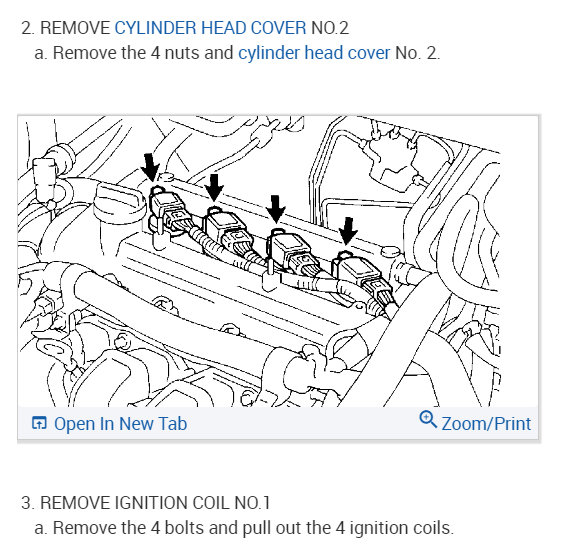 2. REMOVE CYLINDER HEAD COVER NO.2
a. Remove the 4 nuts and cylinder head cover No. 2.

Open In New Tab

Zoom/Print

3. REMOVE IGNITION COIL NO.1
a. Remove the 4 bolts and pull out the 4 ignition coils.