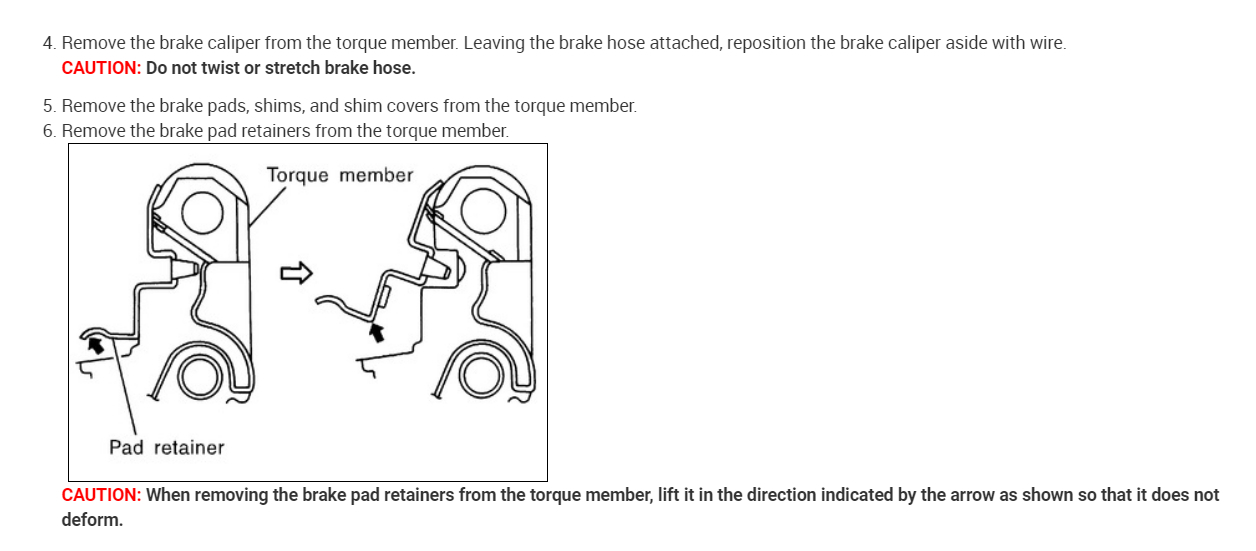 4. Remove the brake caliper from the torque member. Leaving the brake hose attached, reposition the brake caliper aside with wire.
CAUTION: Do not twist or stretch brake hose.

5. Remove the brake pads, shims, and shim covers from the torque member.
6. Remove the brake pad retainers from the torque member.

Torque member

Pad retainer

CAUTION: When removing the brake pad retainers from the torque member, lift it in the direction indicated by the arrow as shown so that it does not deform.