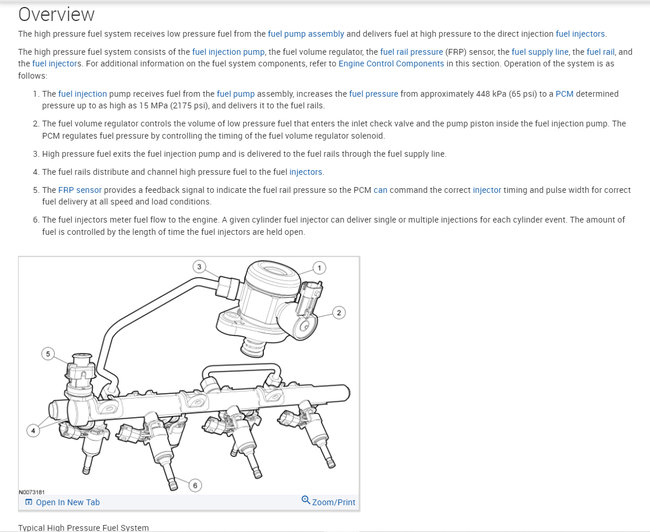 Overview

The high pressure fuel system receives low pressure fuel from the fuel pump assembly and delivers fuel at high pressure to the direct injection fuel injectors.

The high pressure fuel system consists of the fuel injection pump, the fuel volume regulator, the fuel rail pressure (FRP) sensor, the fuel supply line, the fuel rail, and the fuel injectors. For additional information on the fuel system components, refer to Engine Control Components in this section. Operation of the system is as follows:

1. The fuel injection pump receives fuel from the fuel pump assembly, increases the fuel pressure from approximately 448 kPa (65 psi) to a PCM determined pressure up to as high as 15 MPa (2175 psi), and delivers it to the fuel rails.

2. The fuel volume regulator controls the volume of low pressure fuel that enters the inlet check valve and the pump piston inside the fuel injection pump. The PCM regulates fuel pressure by controlling the timing of the fuel volume regulator solenoid.

3. High pressure fuel exits the fuel injection pump and is delivered to the fuel rails through the fuel supply line.

4. The fuel rails distribute and channel high pressure fuel to the fuel injectors.

5. The FRP sensor provides a feedback signal to indicate the fuel rail pressure so the PCM can command the correct injector timing and pulse width for correct fuel delivery at all speed and load conditions.

6. The fuel injectors meter fuel flow to the engine. A given cylinder fuel injector can deliver single or multiple injections for each cylinder event. The amount of fuel is controlled by the length of time the fuel injectors are held open.

3
1
2
5
4
6
N0073181

Open In New Tab
Zoom/Print

Typical High Pressure Fuel System